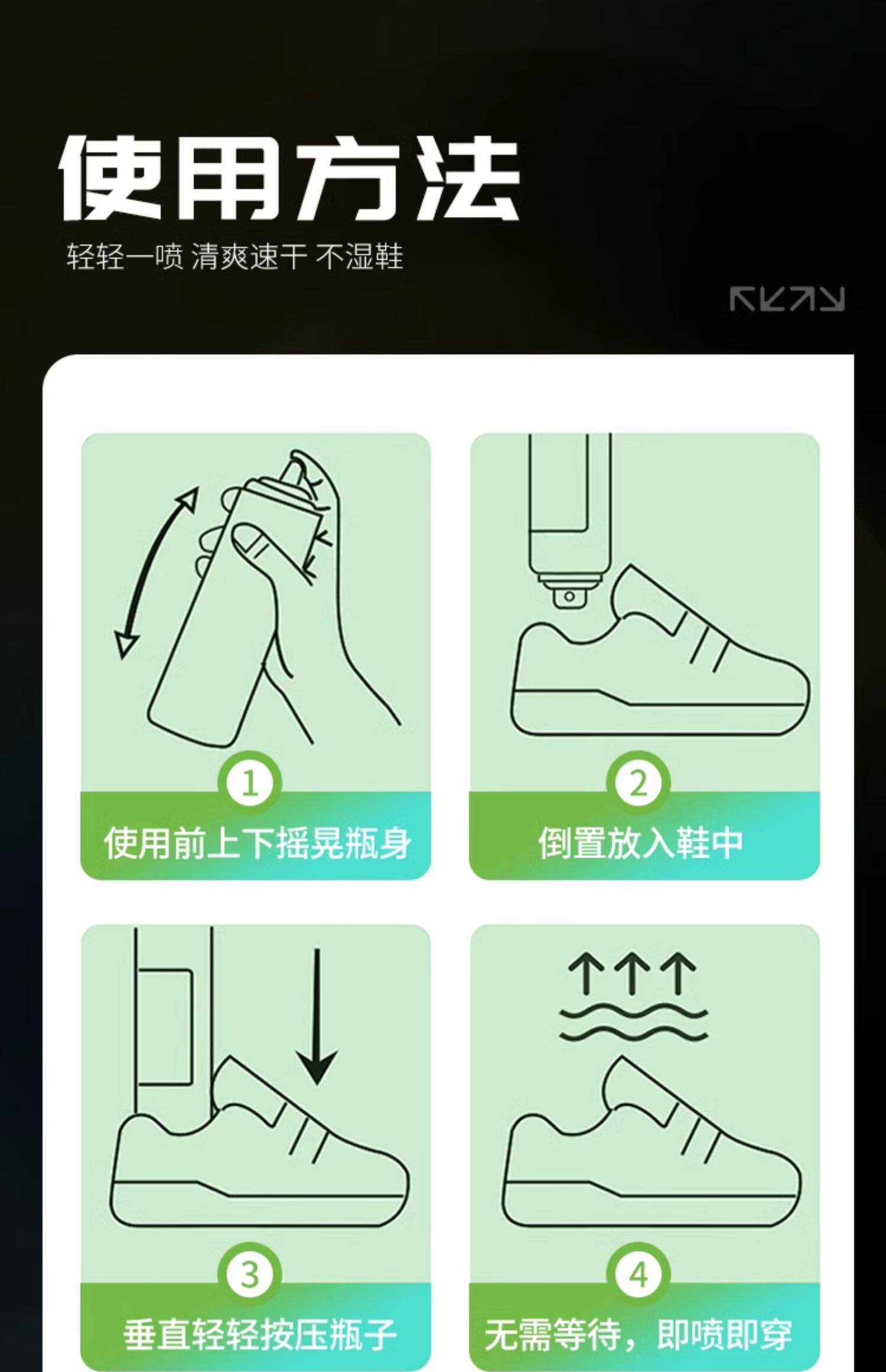 使用方法

轻轻一喷 清爽速干 不湿鞋

1
使用前上下摇晃瓶身

2
倒置放入鞋中

3
垂直轻轻按压瓶子

4
无需等待，即喷即穿