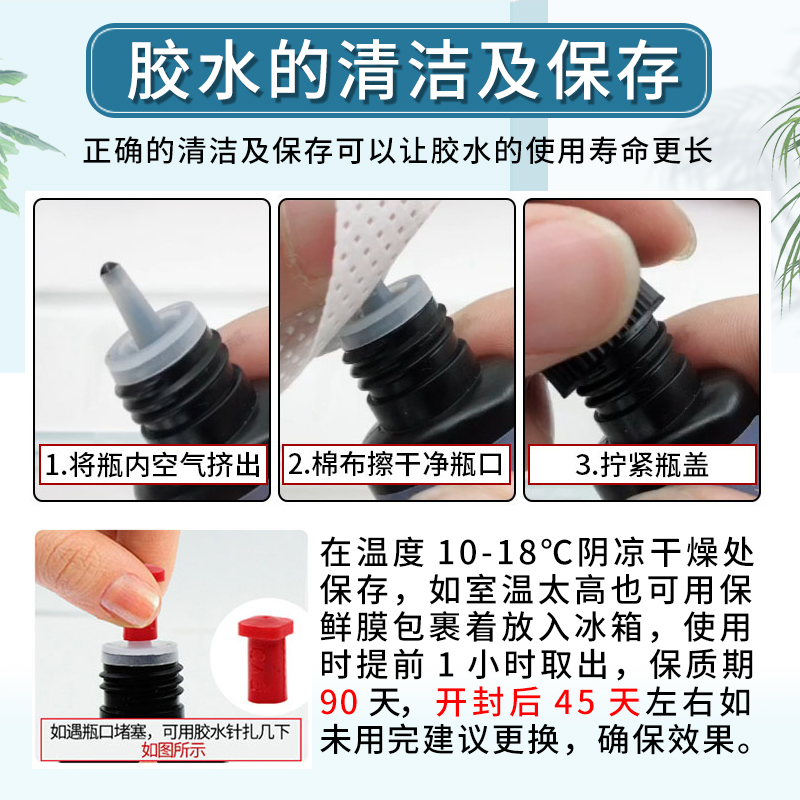 胶水的清洁及保存

正确的清洁及保存可以让胶水的使用寿命更长

1.将瓶内空气挤出

2.棉布擦干净瓶口

3.拧紧瓶盖

如遇瓶口堵塞，可用胶水针扎几下
如图所示

在温度 10-18°C阴凉干燥处保存，如室温太高也可用保鲜膜包裹着放入冰箱，使用时提前 1 小时取出，保质期 90 天，开封后 45 天左右如未用完建议更换，确保效果。