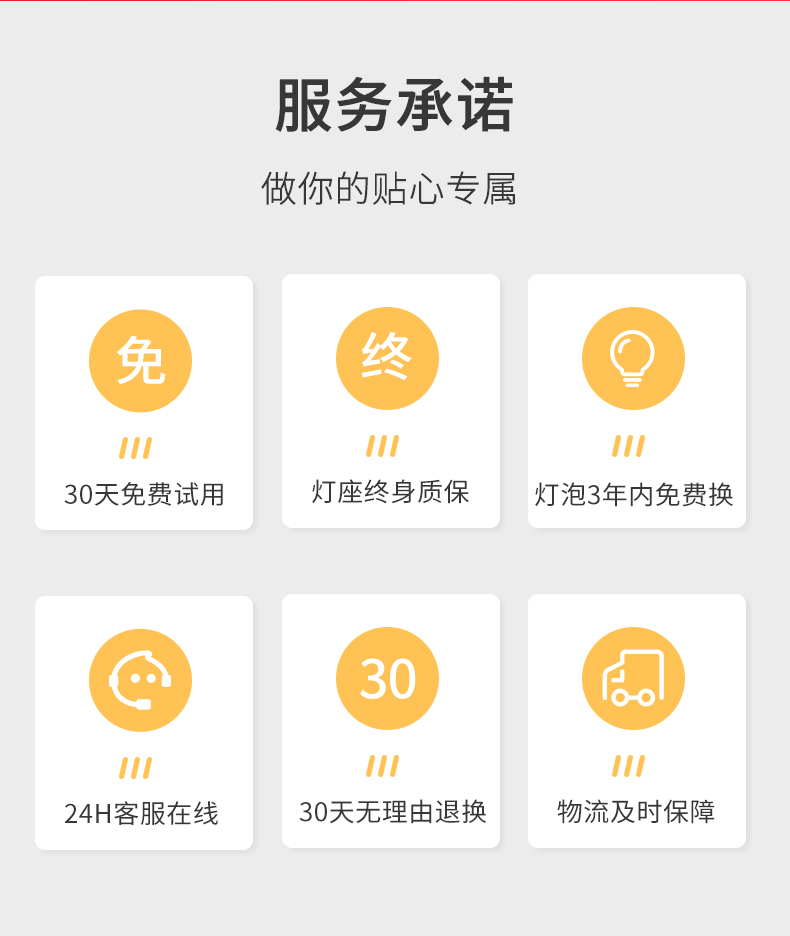 服务承诺

做你的贴心专属

免

30天免费试用

终

灯座终身质保

灯泡3年内免费换

24H客服在线

30

30天无理由退换

物流及时保障