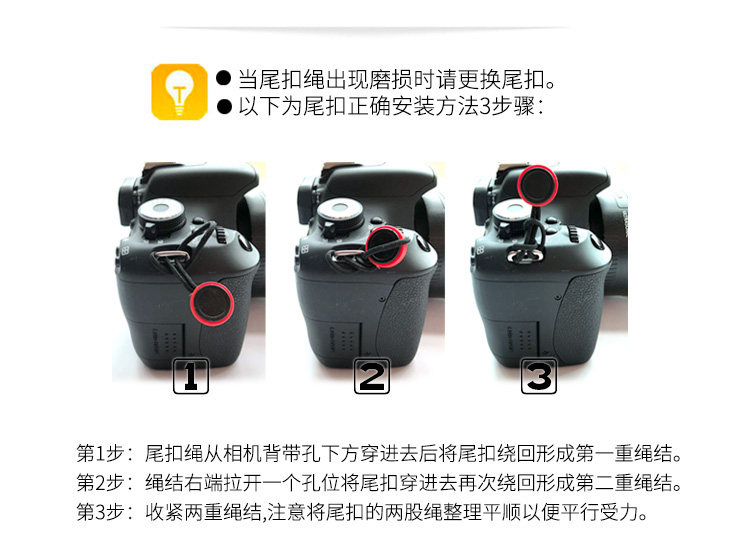 ● 当尾扣绳出现磨损时请更换尾扣。
● 以下为尾扣正确安装方法3步骤：

1

2

3

第1步：尾扣绳从相机背带孔下方穿进去后将尾扣绕回形成第一重绳结。
第2步：绳结右端拉开一个孔位将尾扣穿进去再次绕回形成第二重绳结。
第3步：收紧两重绳结,注意将尾扣的两股绳整理平顺以便平行受力。