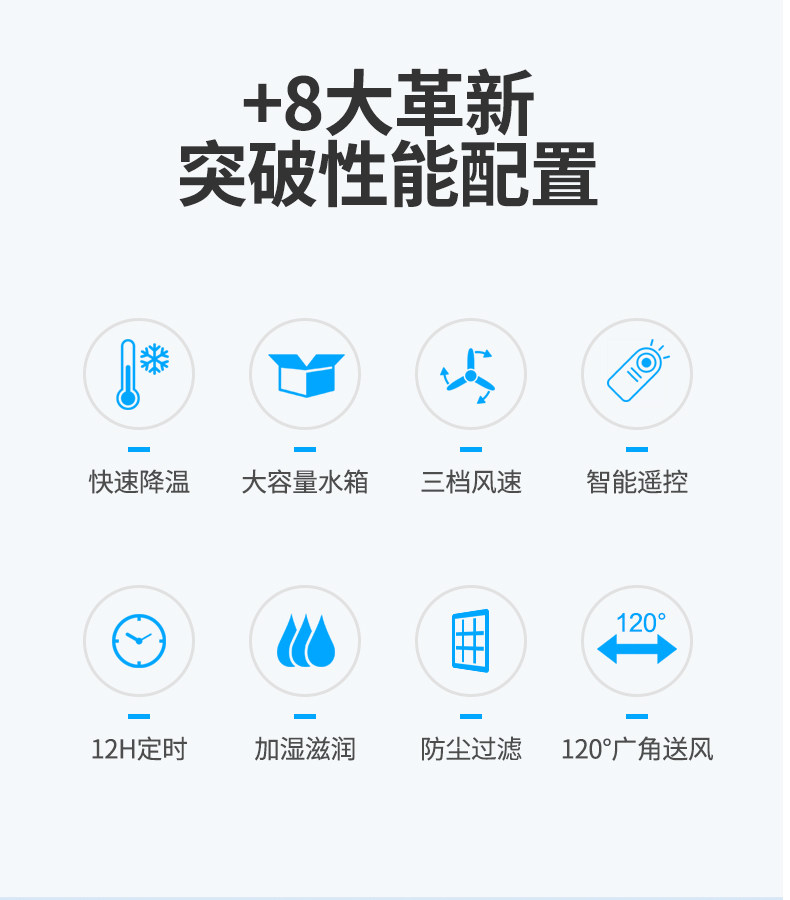 +8大革新
突破性能配置

快速降温

大容量水箱

三档风速

智能遥控

12H定时

加湿滋润

防尘过滤

120°

120°广角送风