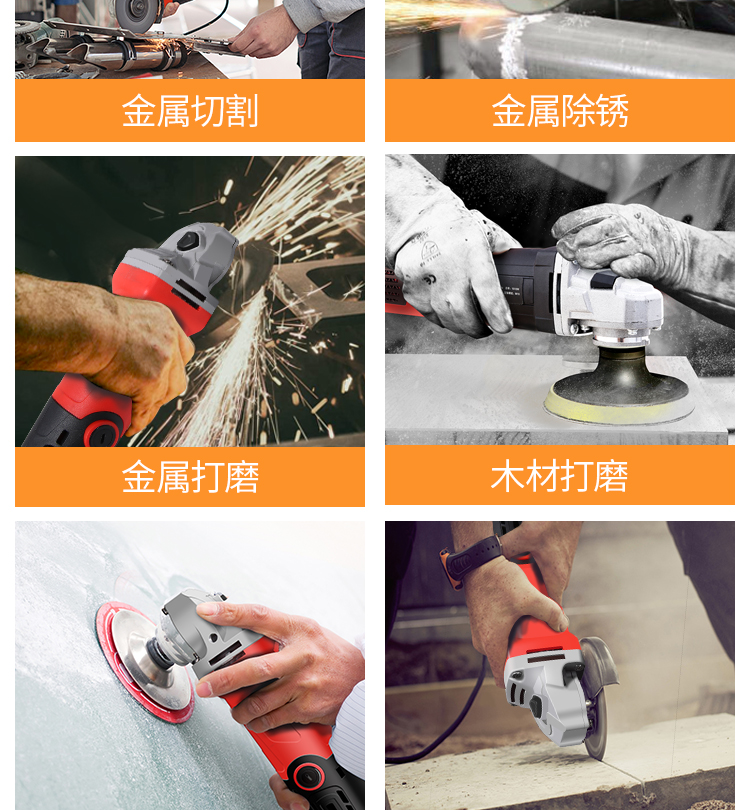 金属切割

金属除锈

金属打磨

木材打磨