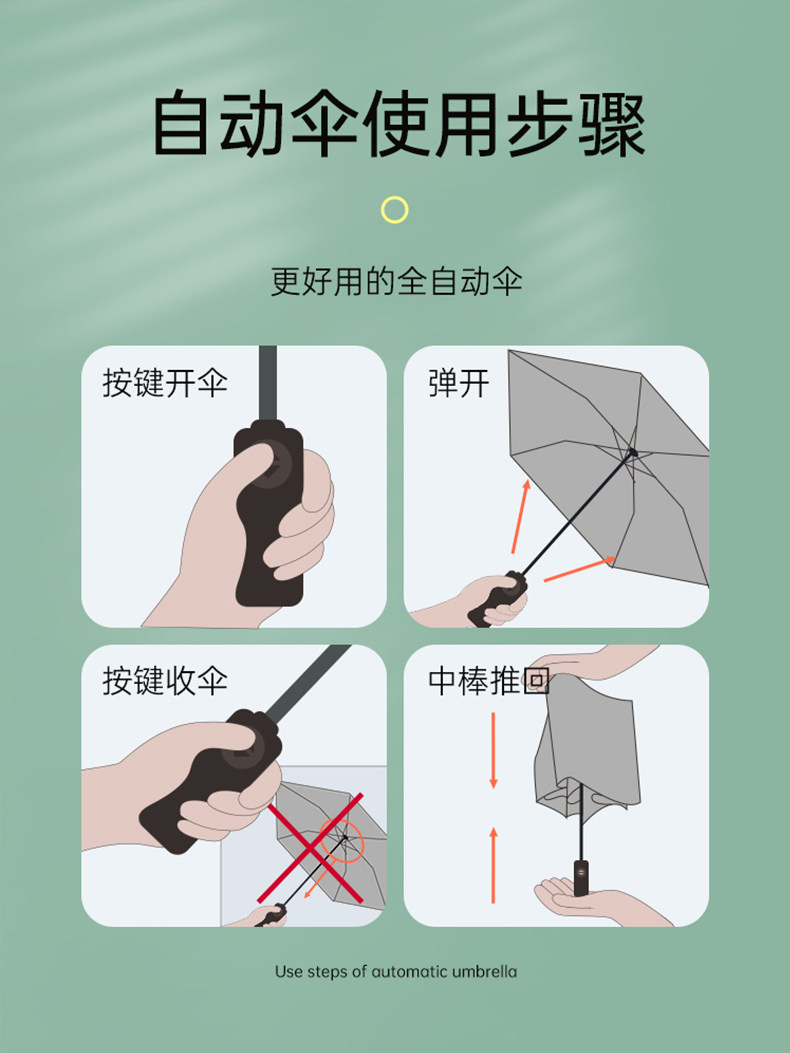 自动伞使用步骤

更好用的全自动伞

按键开伞

弹开

按键收伞

中棒推回

Use steps of automatic umbrella