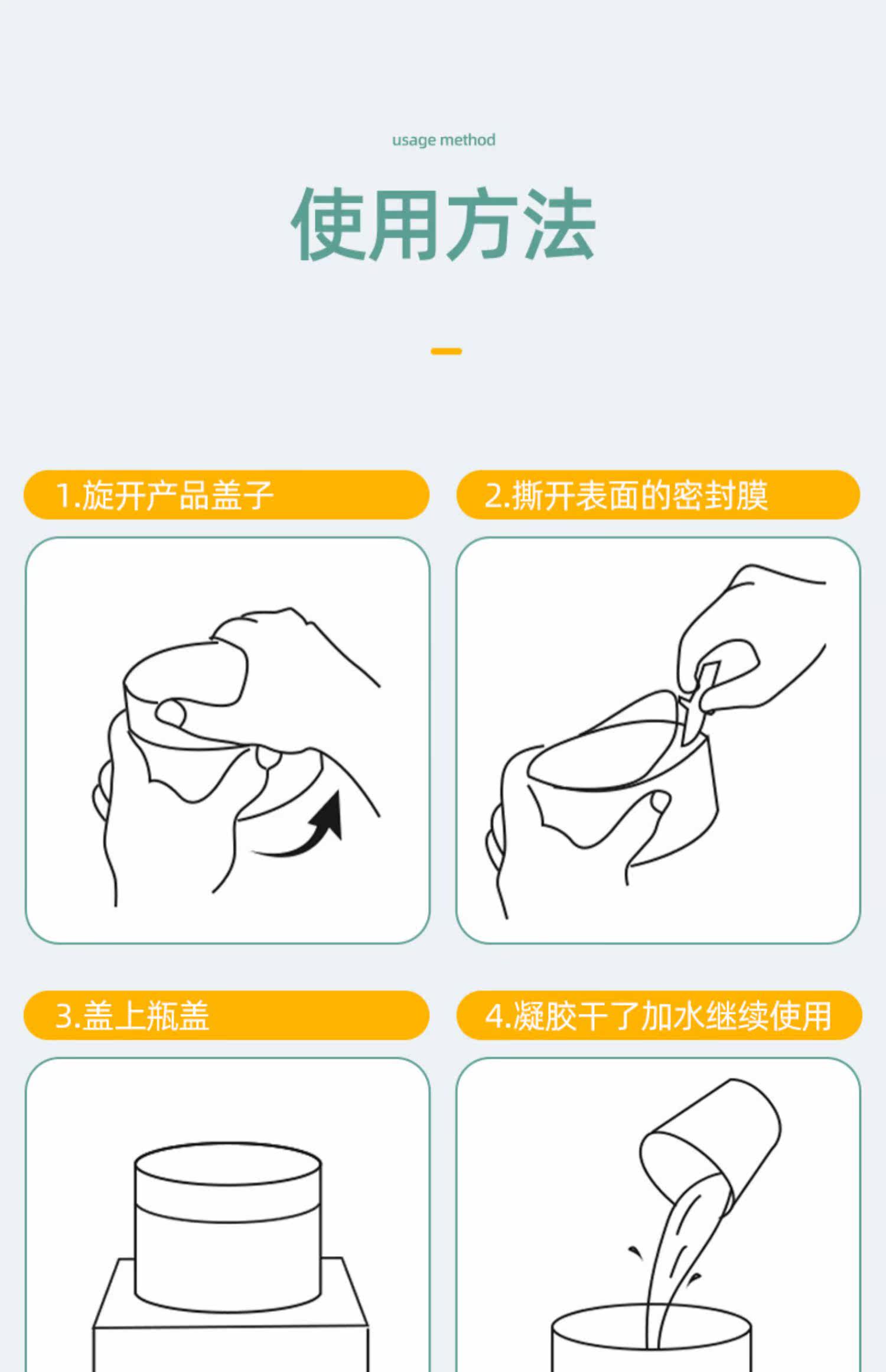 usage method

使用方法

1.旋开产品盖子

2.撕开表面的密封膜

3.盖上瓶盖

4.凝胶干了加水继续使用