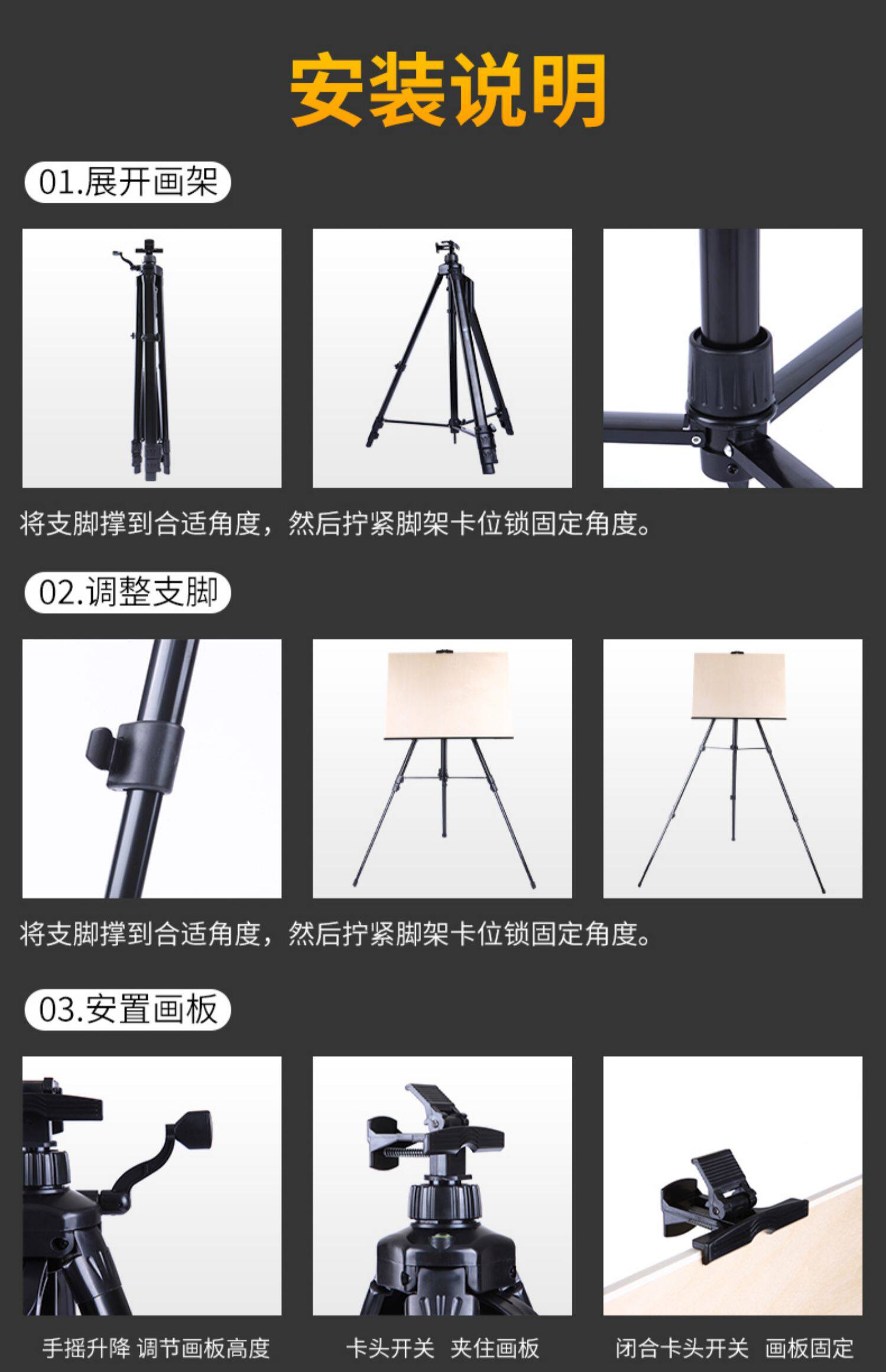 安装说明

01.展开画架

将支脚撑到合适角度，然后拧紧脚架卡位锁固定角度。

02.调整支脚

将支脚撑到合适角度，然后拧紧脚架卡位锁固定角度。

03.安置画板

手摇升降 调节画板高度

卡头开关 夹住画板

闭合卡头开关 画板固定