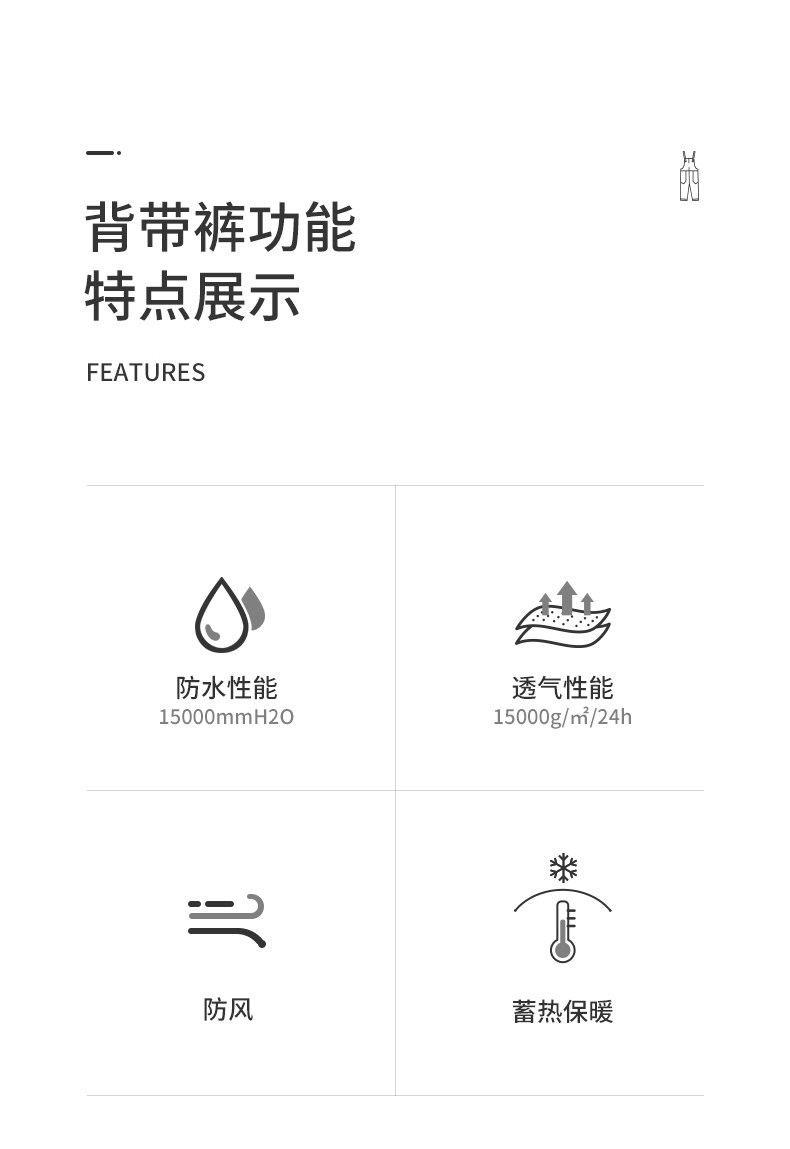 背带裤功能
特点展示

FEATURES

防水性能
15000mmH2O

透气性能
15000g/㎡/24h

防风

蓄热保暖