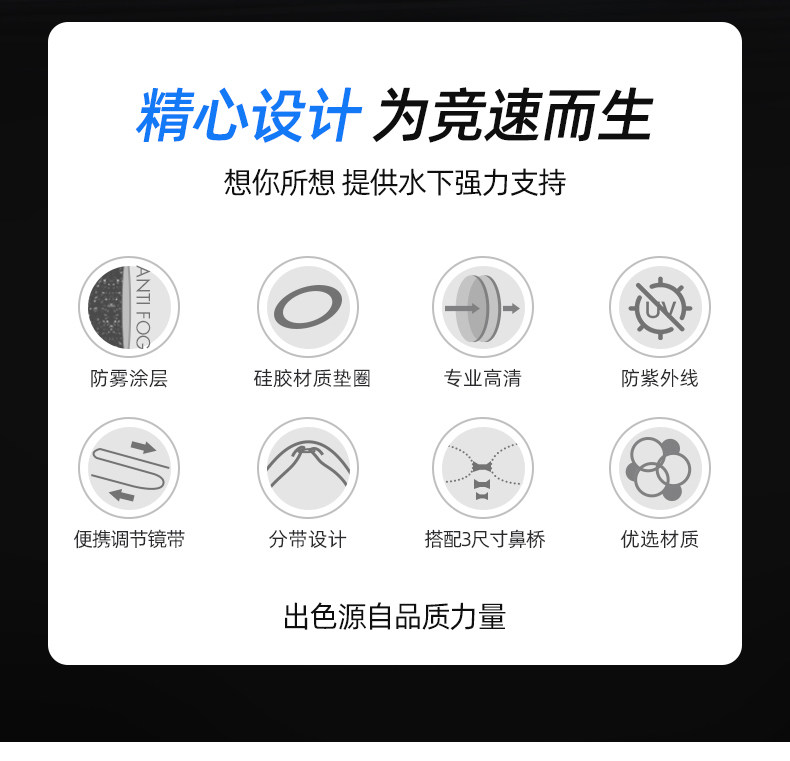 精心设计 为竞速而生

想你所想 提供水下强力支持

ANTI FOG

防雾涂层

硅胶材质垫圈

专业高清

UV

防紫外线

便携调节镜带

分带设计

搭配3尺寸鼻桥

优选材质

出色源自品质力量