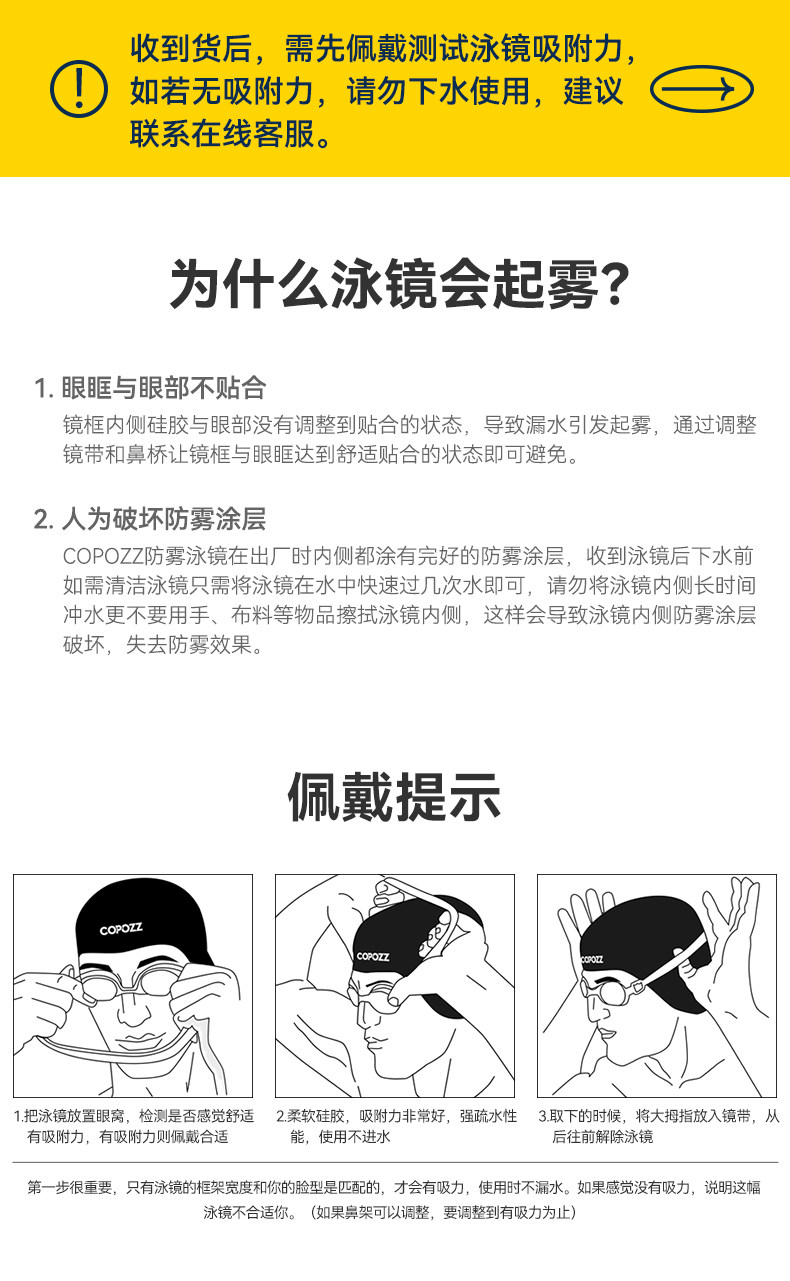 收到货后，需先佩戴测试泳镜吸附力，如若无吸附力，请勿下水使用，建议联系在线客服。

为什么泳镜会起雾?

1. 眼眶与眼部不贴合
镜框内侧硅胶与眼部没有调整到贴合的状态，导致漏水引发起雾，通过调整镜带和鼻桥让镜框与眼眶达到舒适贴合的状态即可避免。

2. 人为破坏防雾涂层
COPOZZ防雾泳镜在出厂时内侧都涂有完好的防雾涂层，收到泳镜后下水前如需清洁泳镜只需将泳镜在水中快速过几次水即可，请勿将泳镜内侧长时间冲水更不要用手、布料等物品擦拭泳镜内侧，这样会导致泳镜内侧防雾涂层破坏，失去防雾效果。

佩戴提示

COPOZZ

COPOZZ

COPOZZ

1.把泳镜放置眼窝，检测是否感觉舒适有吸附力，有吸附力则佩戴合适

2.柔软硅胶，吸附力非常好，强疏水性能，使用不进水

3.取下的时候，将大拇指放入镜带，从后往前解除泳镜

第一步很重要，只有泳镜的框架宽度和你的脸型是匹配的，才会有吸力，使用时不漏水。如果感觉没有吸力，说明这幅泳镜不合适你。（如果鼻架可以调整，要调整到有吸力为止）