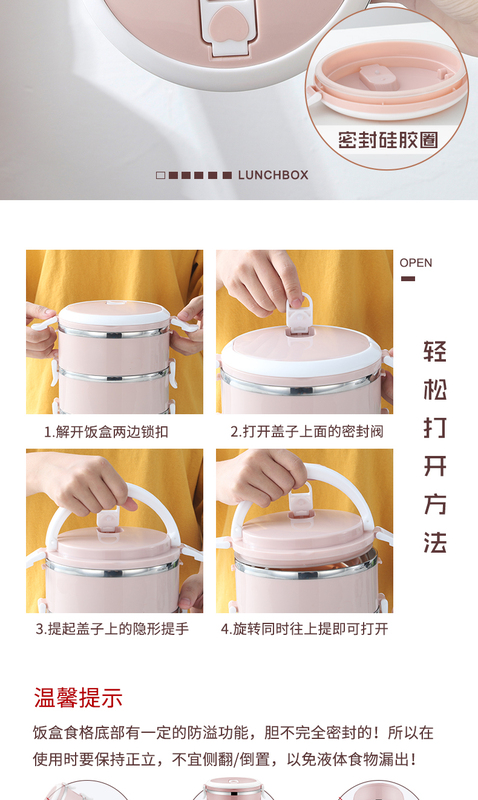 密封硅胶圈

LUNCHBOX

OPEN

轻松打开方法

1.解开饭盒两边锁扣

2.打开盖子上面的密封阀

3.提起盖子上的隐形提手

4.旋转同时往上提即可打开

温馨提示

饭盒食格底部有一定的防溢功能，胆不完全密封的！所以在使用时要保持正立，不宜侧翻/倒置，以免液体食物漏出！