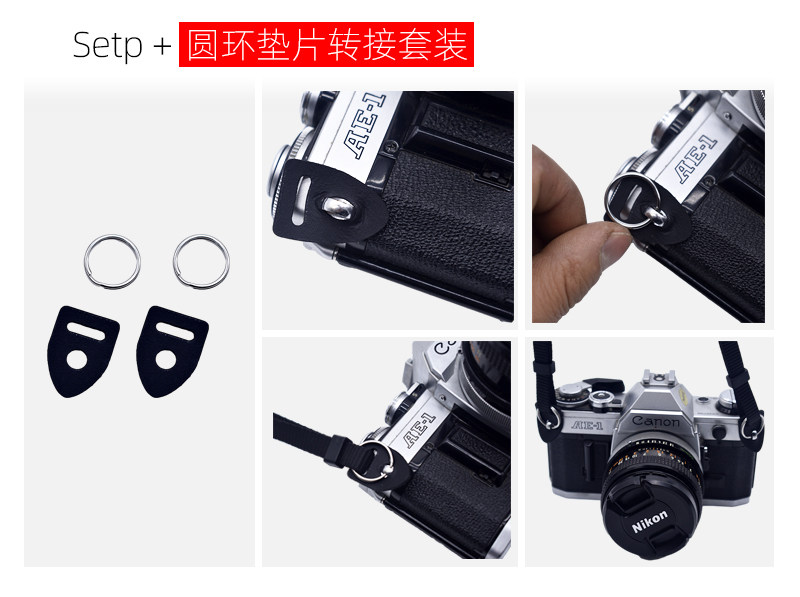 Setp + 圆环垫片转接套装

AE-1

AE-1

AE-1

AE-1
Canon

Nikon