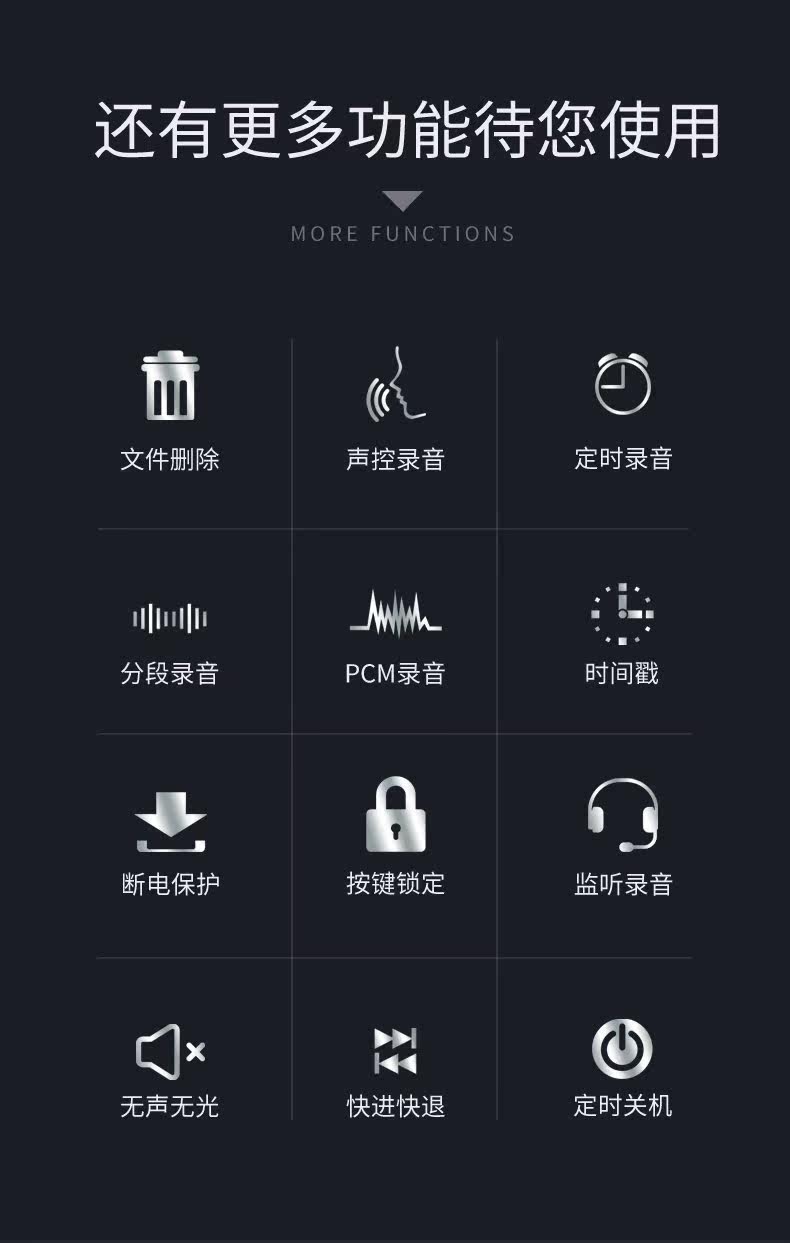 还有更多功能待您使用

MORE FUNCTIONS

文件删除

声控录音

定时录音

分段录音

PCM录音

时间戳

断电保护

按键锁定

监听录音

无声无光

快进快退

定时关机