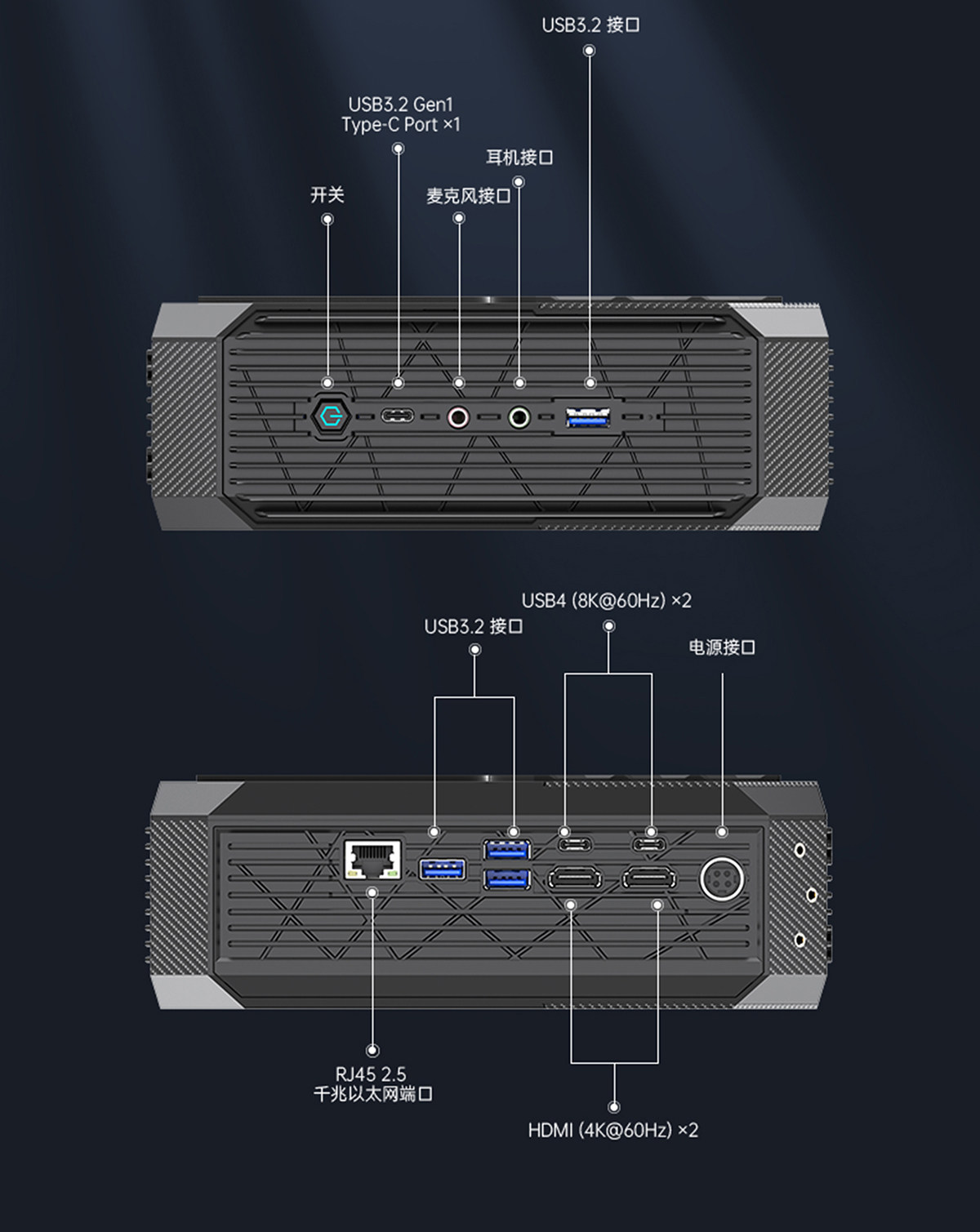 USB3.2 接口

USB3.2 Gen1
Type-C Port ×1

耳机接口

开关

麦克风接口

USB4 (8K@60Hz) ×2

USB3.2 接口

电源接口

RJ45 2.5
千兆以太网端口

HDMI (4K@60Hz) ×2