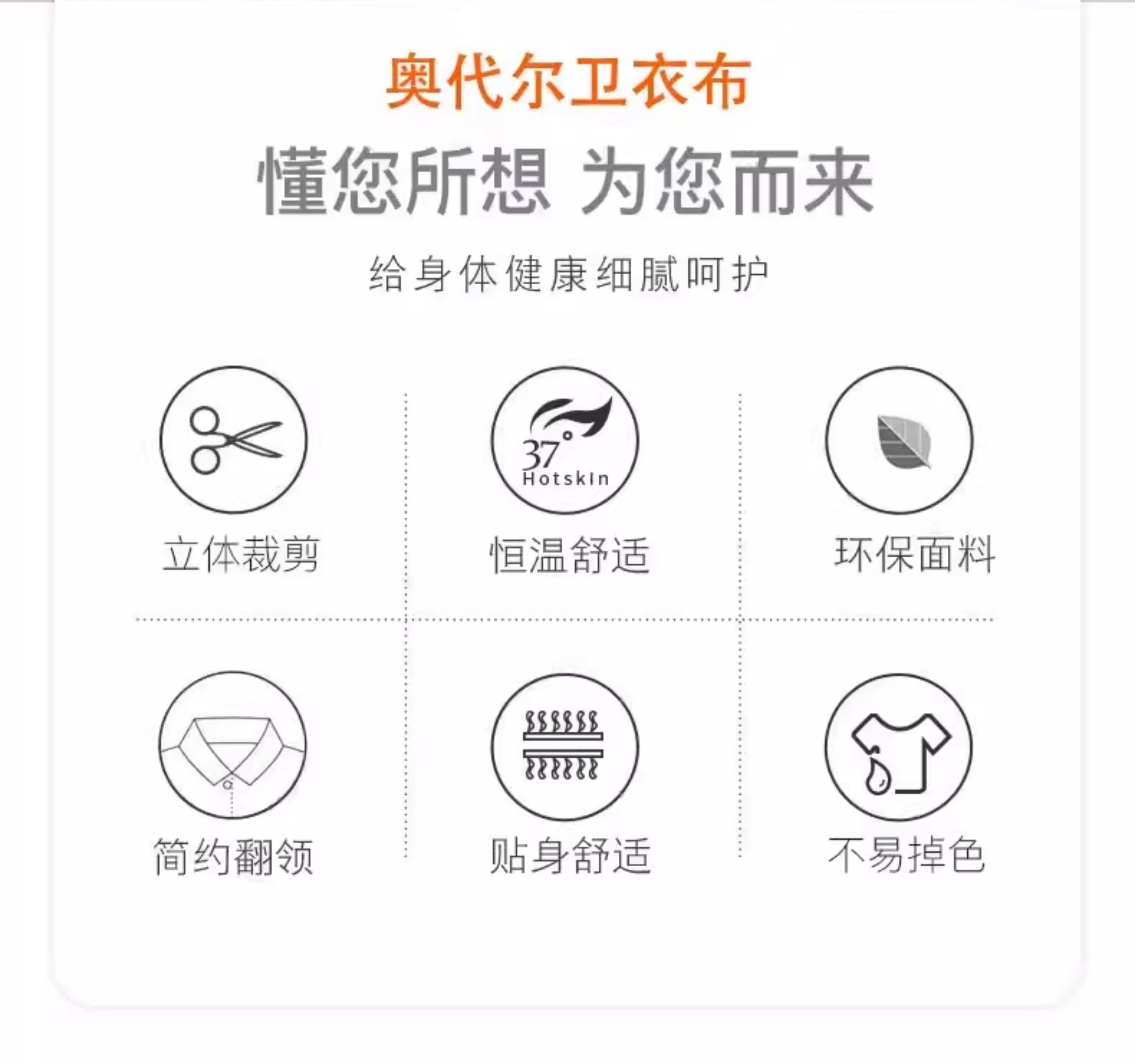 奥代尔卫衣布

懂您所想 为您而来

给身体健康细腻呵护

37°
Hotskin

立体裁剪

恒温舒适

环保面料

简约翻领

贴身舒适

不易掉色