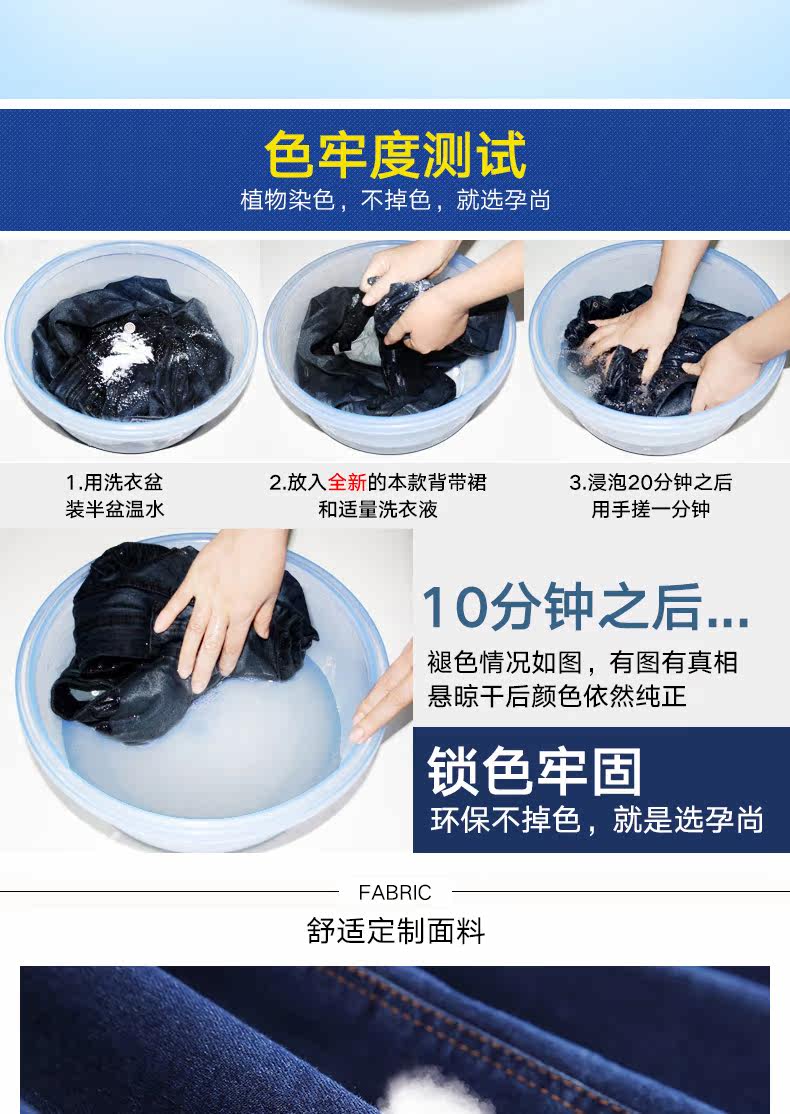 色牢度测试
植物染色，不掉色，就选孕尚

1.用洗衣盆
装半盆温水

2.放入全新的本款背带裙
和适量洗衣液

3.浸泡20分钟之后
用手搓一分钟

10分钟之后...
褪色情况如图，有图有真相
悬晾干后颜色依然纯正

锁色牢固
环保不掉色，就是选孕尚

FABRIC
舒适定制面料