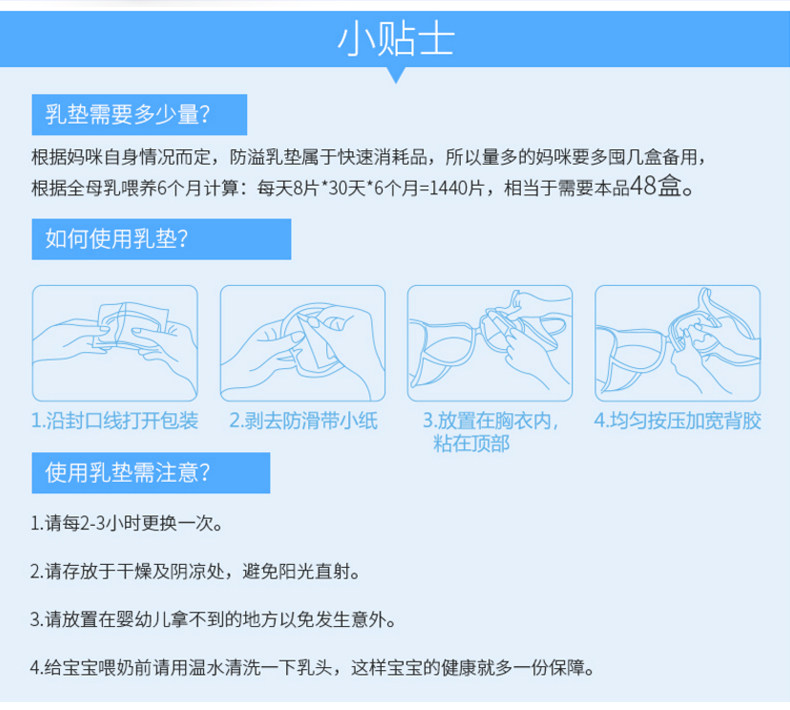 小贴士

乳垫需要多少量?

根据妈咪自身情况而定，防溢乳垫属于快速消耗品，所以量多的妈咪要多囤几盒备用，根据全母乳喂养6个月计算：每天8片*30天*6个月=1440片，相当于需要本品48盒。

如何使用乳垫?

1.沿封口线打开包装

2.剥去防滑带小纸

3.放置在胸衣内，粘在顶部

4.均匀按压加宽背胶

使用乳垫需注意?

1.请每2-3小时更换一次。

2.请存放于干燥及阴凉处，避免阳光直射。

3.请放置在婴幼儿拿不到的地方以免发生意外。

4.给宝宝喂奶前请用温水清洗一下乳头，这样宝宝的健康就多一份保障。