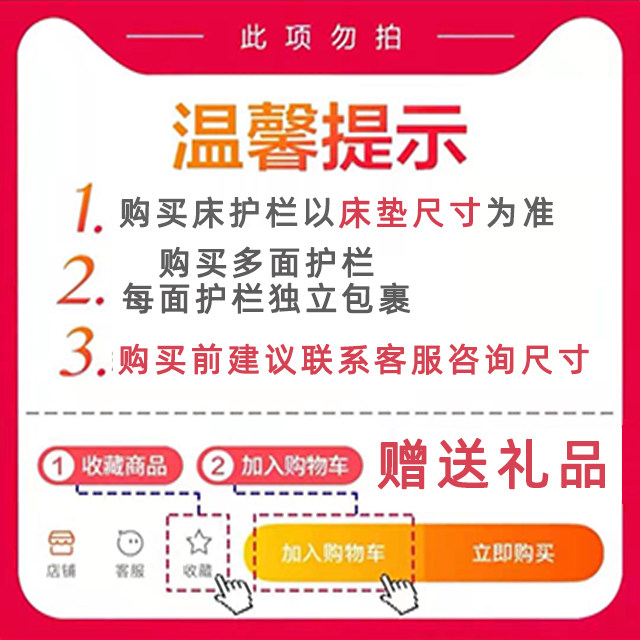 此项勿拍

温馨提示

1. 购买床护栏以床垫尺寸为准

2. 购买多面护栏
每面护栏独立包裹

3. 购买前建议联系客服咨询尺寸

1 收藏商品
2 加入购物车
赠送礼品

店铺
客服
收藏
加入购物车
立即购买