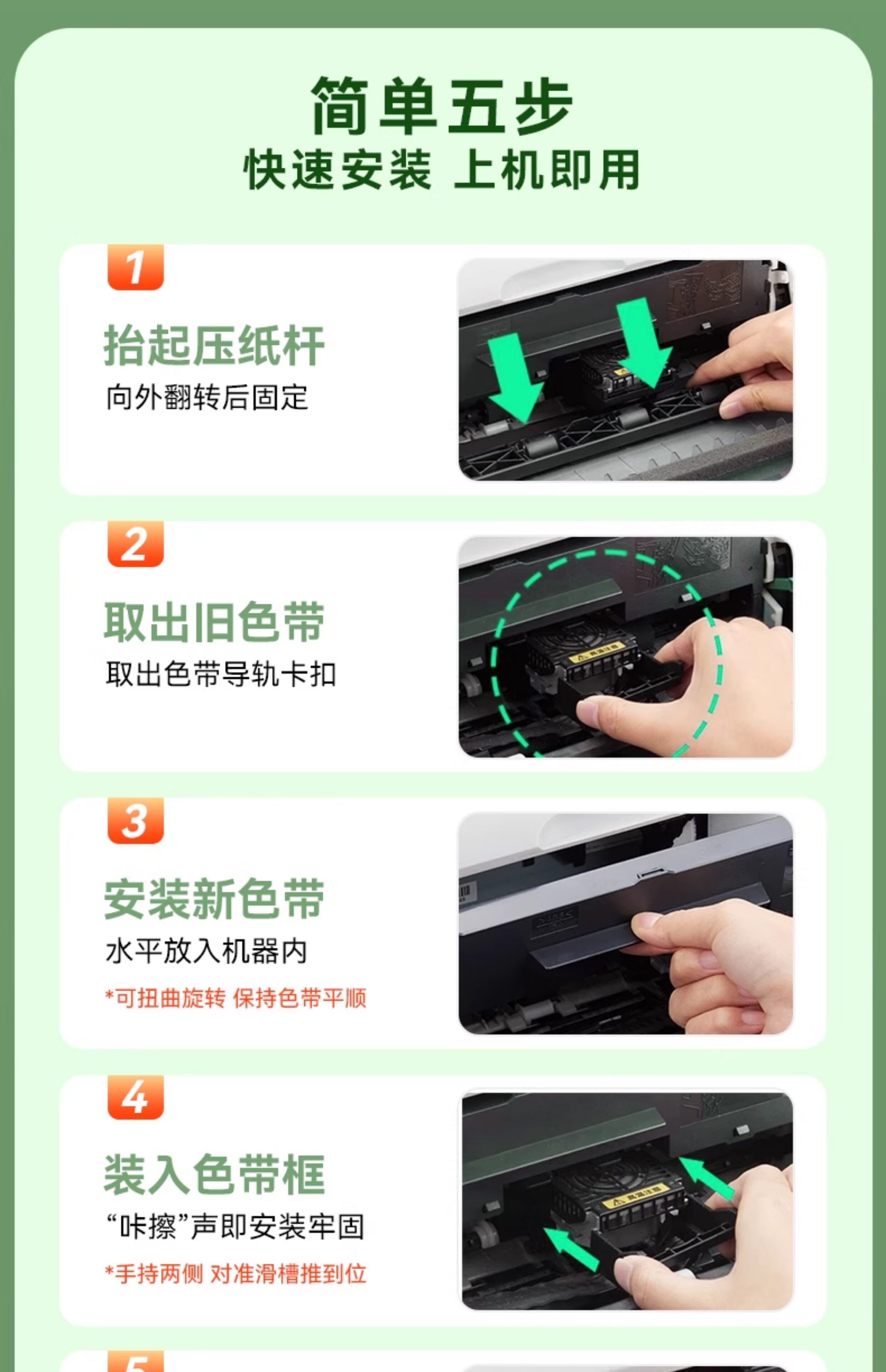 简单五步
快速安装 上机即用

1
抬起压纸杆
向外翻转后固定

2
取出旧色带
取出色带导轨卡扣

3
安装新色带
水平放入机器内
*可扭曲旋转 保持色带平顺

4
装入色带框
“咔擦”声即安装牢固
*手持两侧 对准滑槽推到位

5