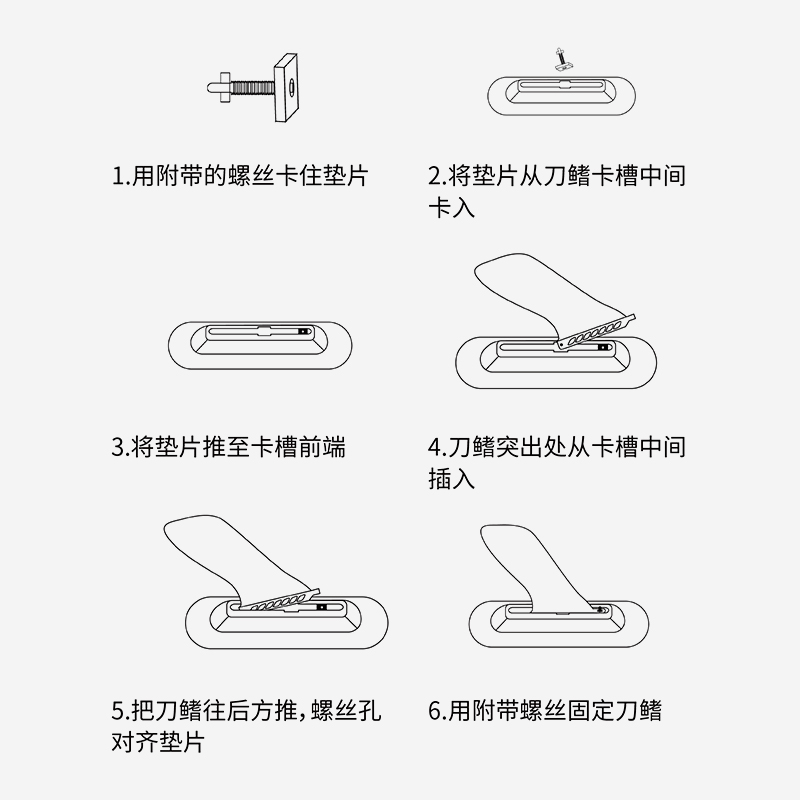 1.用附带的螺丝卡住垫片

2.将垫片从刀鳍卡槽中间卡入

3.将垫片推至卡槽前端

4.刀鳍突出处从卡槽中间插入

5.把刀鳍往后方推，螺丝孔对齐垫片

6.用附带螺丝固定刀鳍