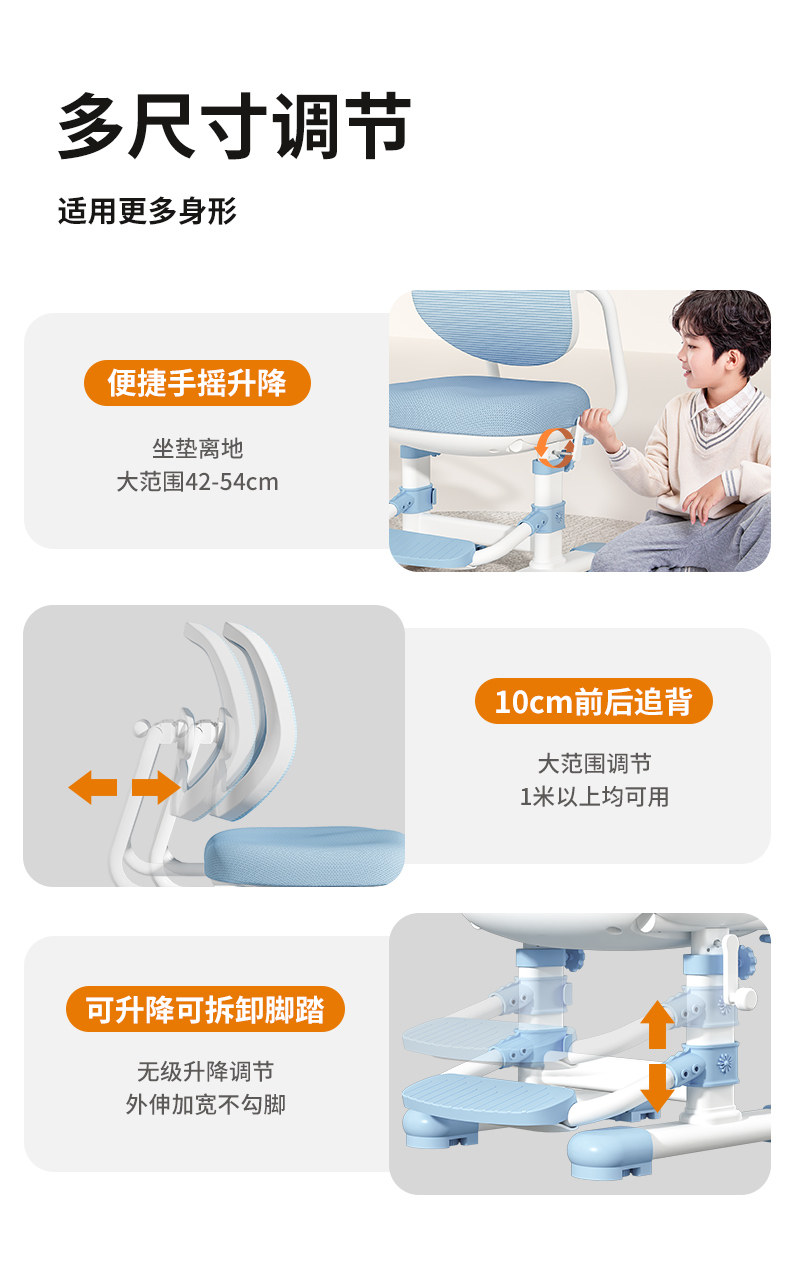 多尺寸调节

适用更多身形

便捷手摇升降

坐垫离地
大范围42-54cm

10cm前后追背

大范围调节
1米以上均可用

可升降可拆卸脚踏

无级升降调节
外伸加宽不勾脚