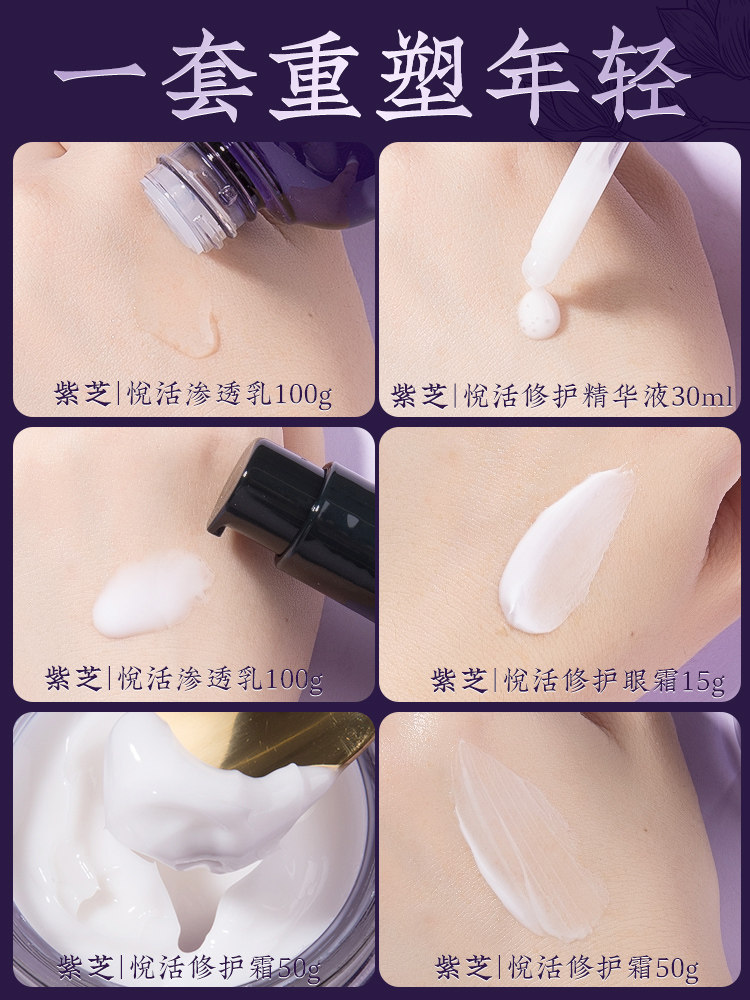 一套重塑年轻

紫芝|悦活渗透乳100g

紫芝|悦活修护精华液30ml

紫芝|悦活渗透乳100g

紫芝|悦活修护眼霜15g

紫芝|悦活修护霜50g

紫芝|悦活修护霜50g