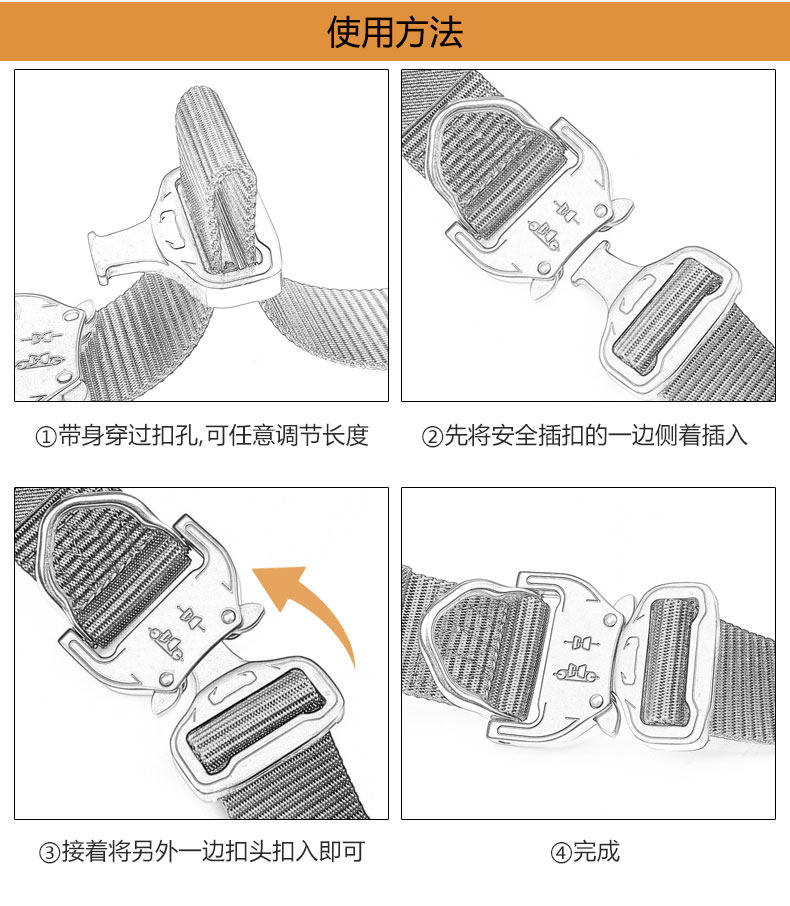 使用方法

①带身穿过扣孔,可任意调节长度

②先将安全插扣的一边侧着插入

③接着将另外一边扣头扣入即可

④完成