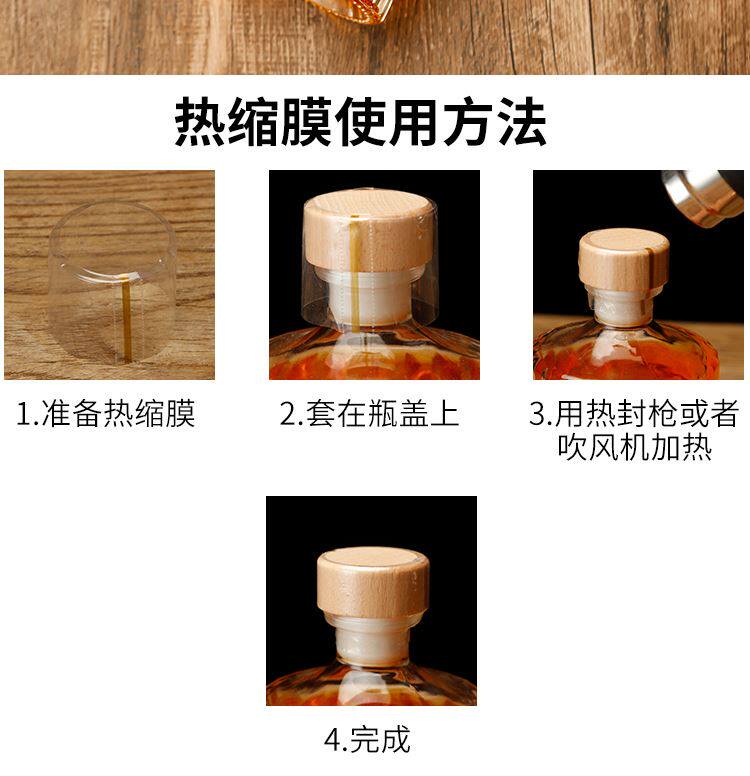 热缩膜使用方法

1.准备热缩膜

2.套在瓶盖上

3.用热封枪或者吹风机加热

4.完成