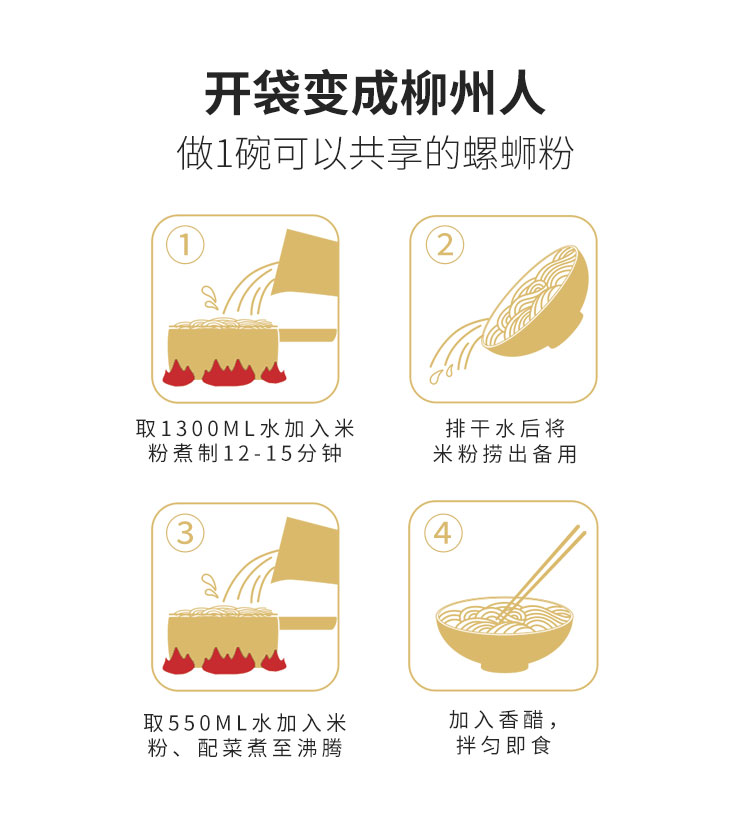 开袋变成柳州人

做1碗可以共享的螺蛳粉

①

取1300ML水加入米粉煮制12-15分钟

②

排干水后将米粉捞出备用

③

取550ML水加入米粉、配菜煮至沸腾

④

加入香醋，拌匀即食