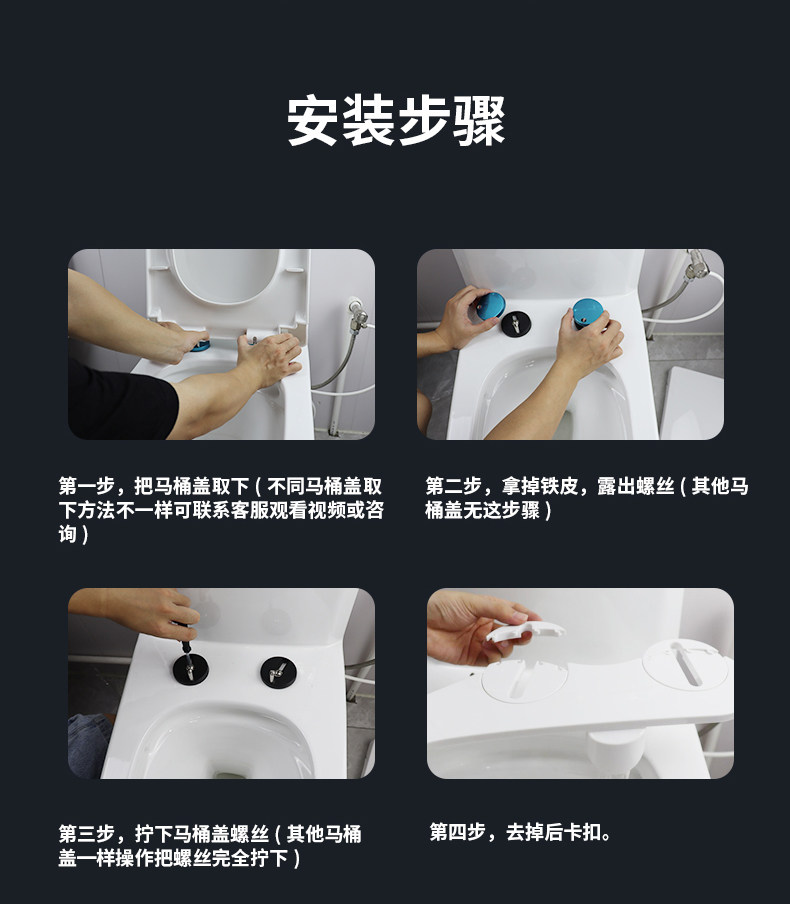 安装步骤

第一步，把马桶盖取下（不同马桶盖取下方法不一样可联系客服观看视频或咨询）

第二步，拿掉铁皮，露出螺丝（其他马桶盖无这步骤）

第三步，拧下马桶盖螺丝（其他马桶盖一样操作把螺丝完全拧下）

第四步，去掉后卡扣。