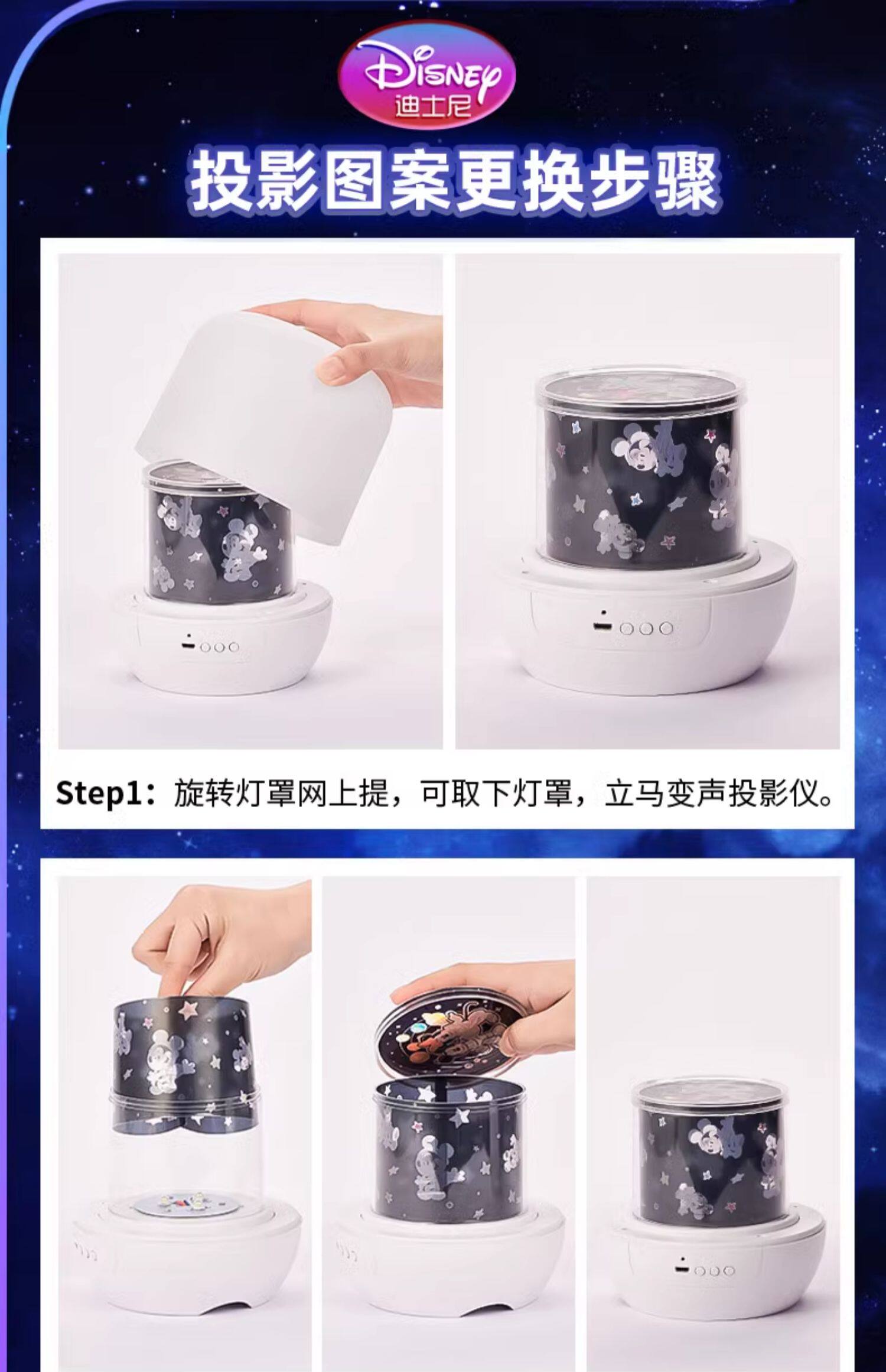 Disney
迪士尼

投影图案更换步骤

Step1：旋转灯罩网上提，可取下灯罩，立马变声投影仪。