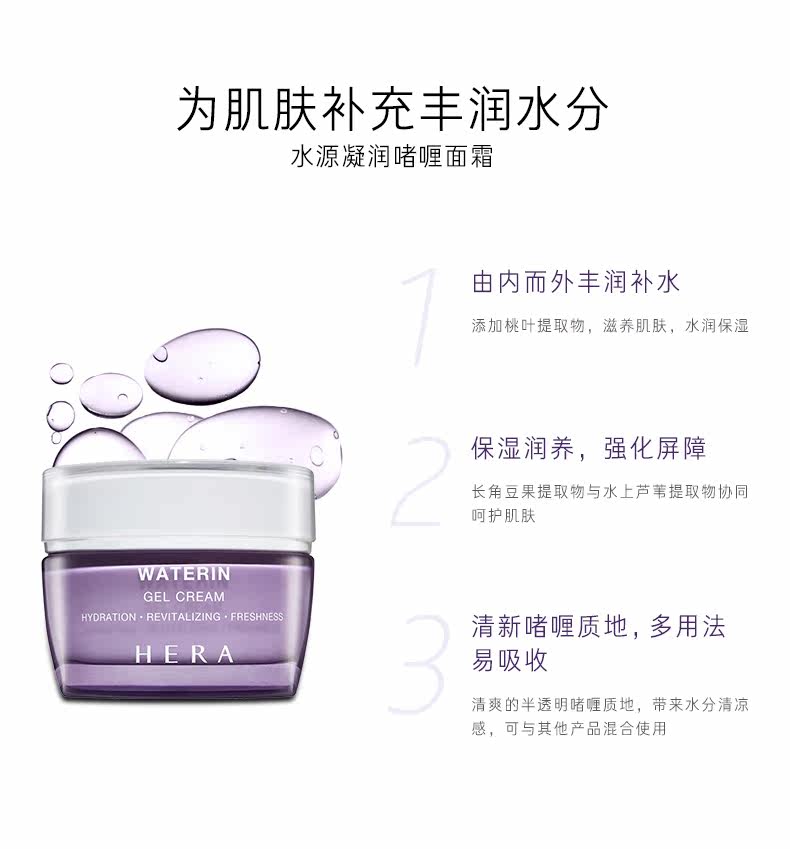 为肌肤补充丰润水分
水源凝润啫喱面霜

WATERIN
GEL CREAM
HYDRATION · REVITALIZING · FRESHNESS
HERA

1
由内而外丰润补水
添加桃叶提取物，滋养肌肤，水润保湿

2
保湿润养，强化屏障
长角豆果提取物与水上芦苇提取物协同呵护肌肤

3
清新啫喱质地，多用法易吸收
清爽的半透明啫喱质地，带来水分清凉感，可与其他产品混合使用