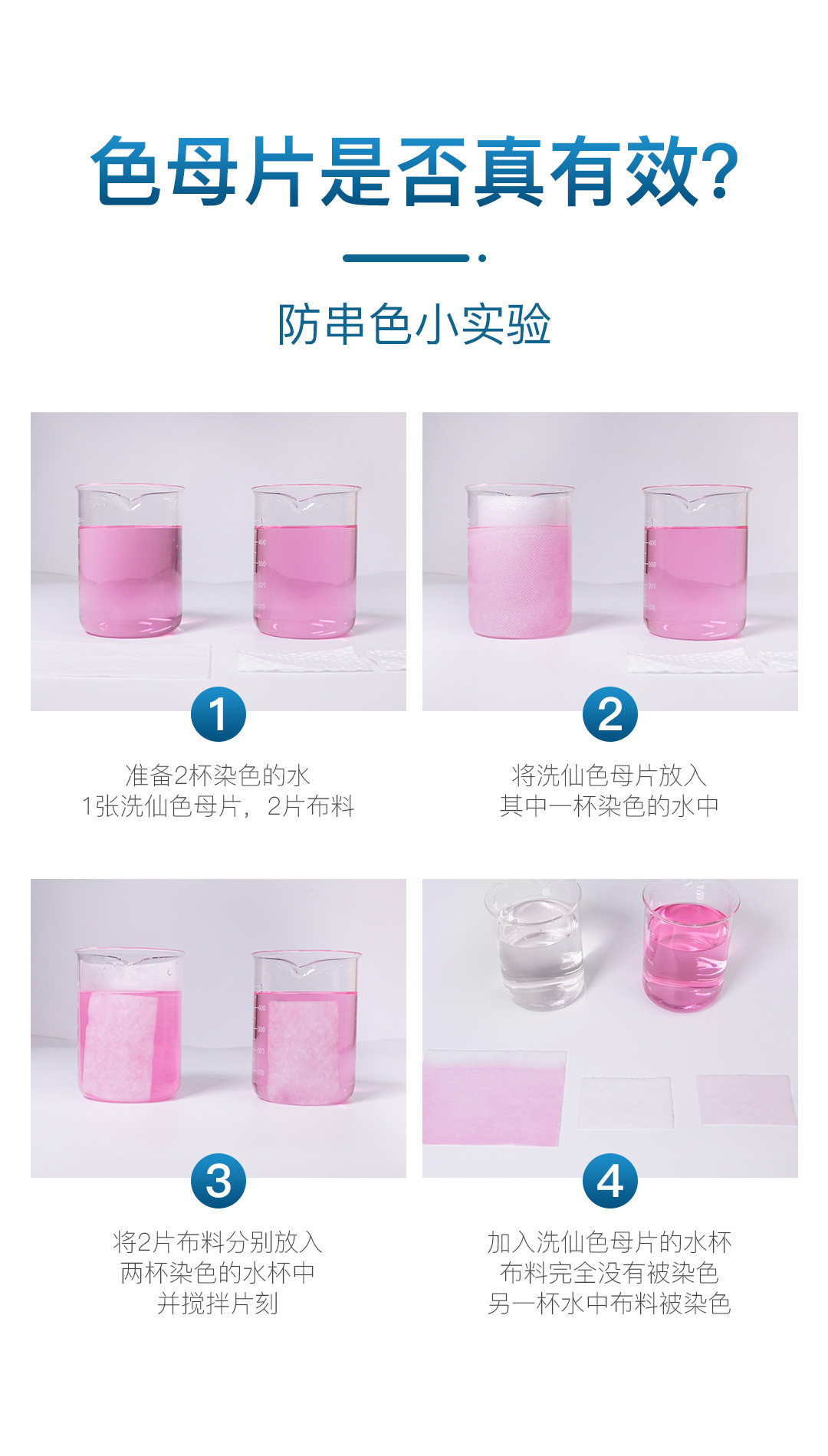 色母片是否真有效?

防串色小实验

1

准备2杯染色的水
1张洗仙色母片，2片布料

2

将洗仙色母片放入
其中一杯染色的水中

3

将2片布料分别放入
两杯染色的水杯中
并搅拌片刻

4

加入洗仙色母片的水杯
布料完全没有被染色
另一杯水中布料被染色