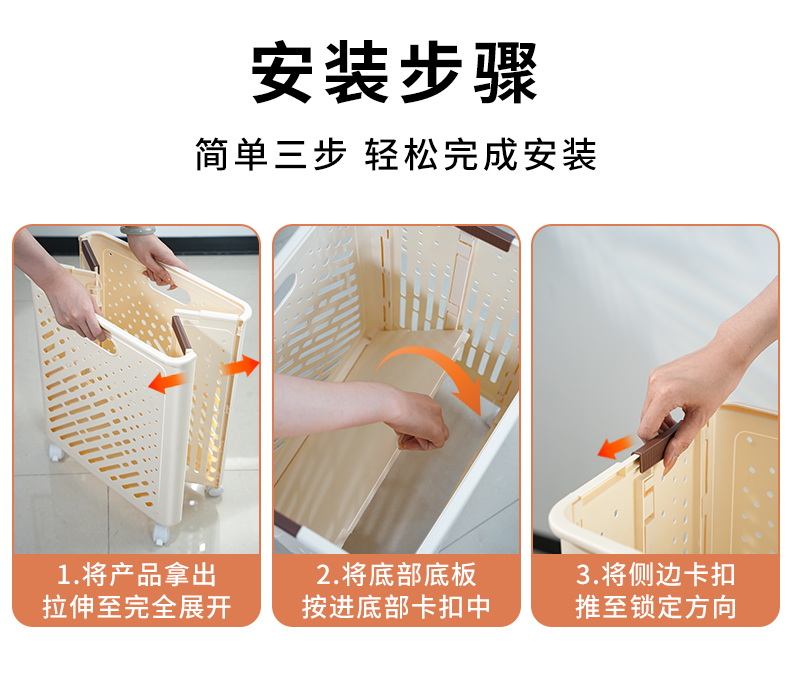 安装步骤

简单三步 轻松完成安装

1.将产品拿出
拉伸至完全展开

2.将底部底板
按进底部卡扣中

3.将侧边卡扣
推至锁定方向