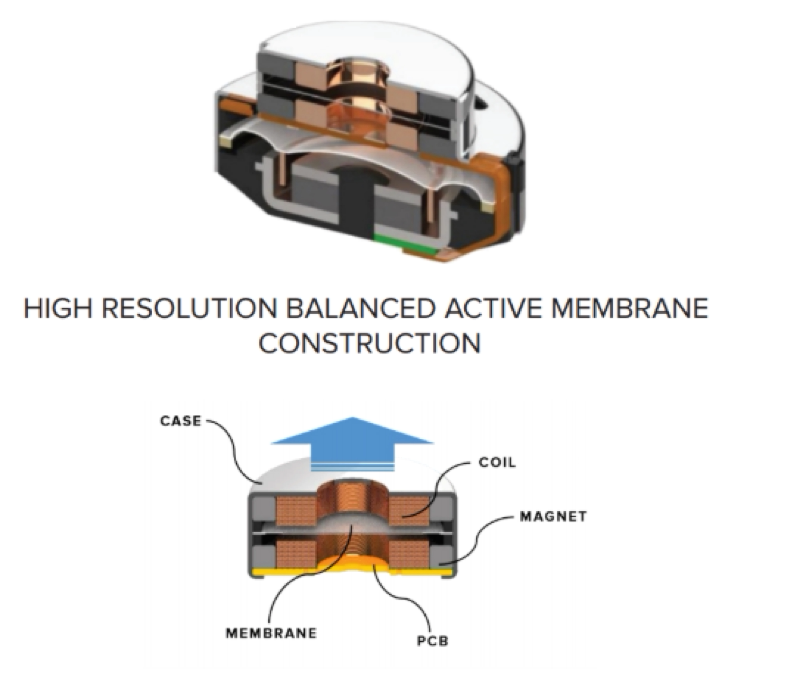 HIGH RESOLUTION BALANCED ACTIVE MEMBRANE CONSTRUCTION

CASE

COIL

MAGNET

MEMBRANE

PCB