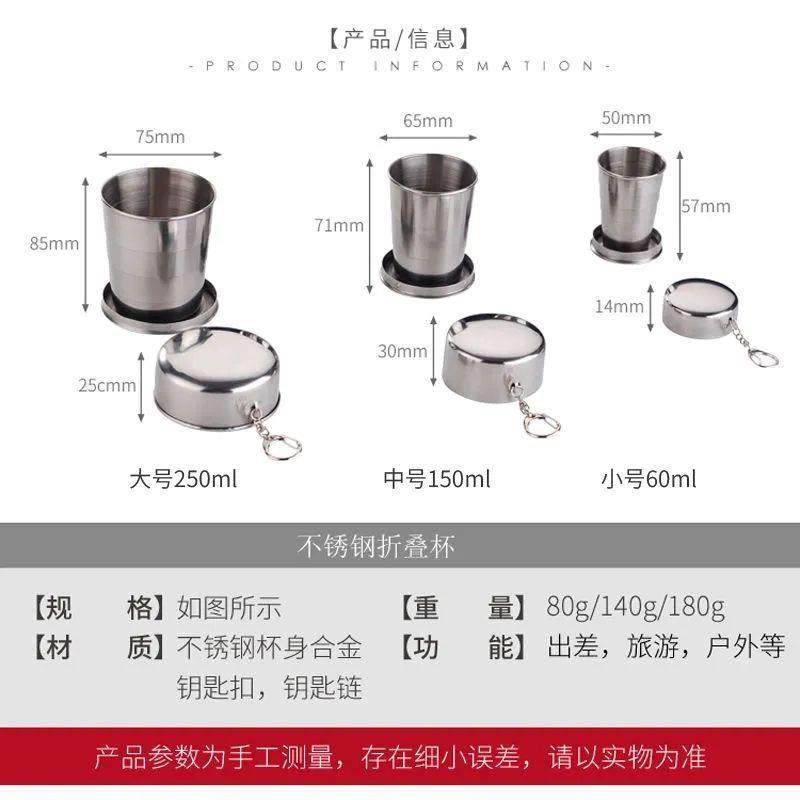 【产品/信息】
- PRODUCT INFORMATION -

75mm
85mm
25cmm
大号250ml

65mm
71mm
30mm
中号150ml

50mm
57mm
14mm
小号60ml

不锈钢折叠杯

【规 格】如图所示
【材 质】不锈钢杯身合金钥匙扣，钥匙链

【重 量】80g/140g/180g
【功 能】出差，旅游，户外等

产品参数为手工测量，存在细小误差，请以实物为准