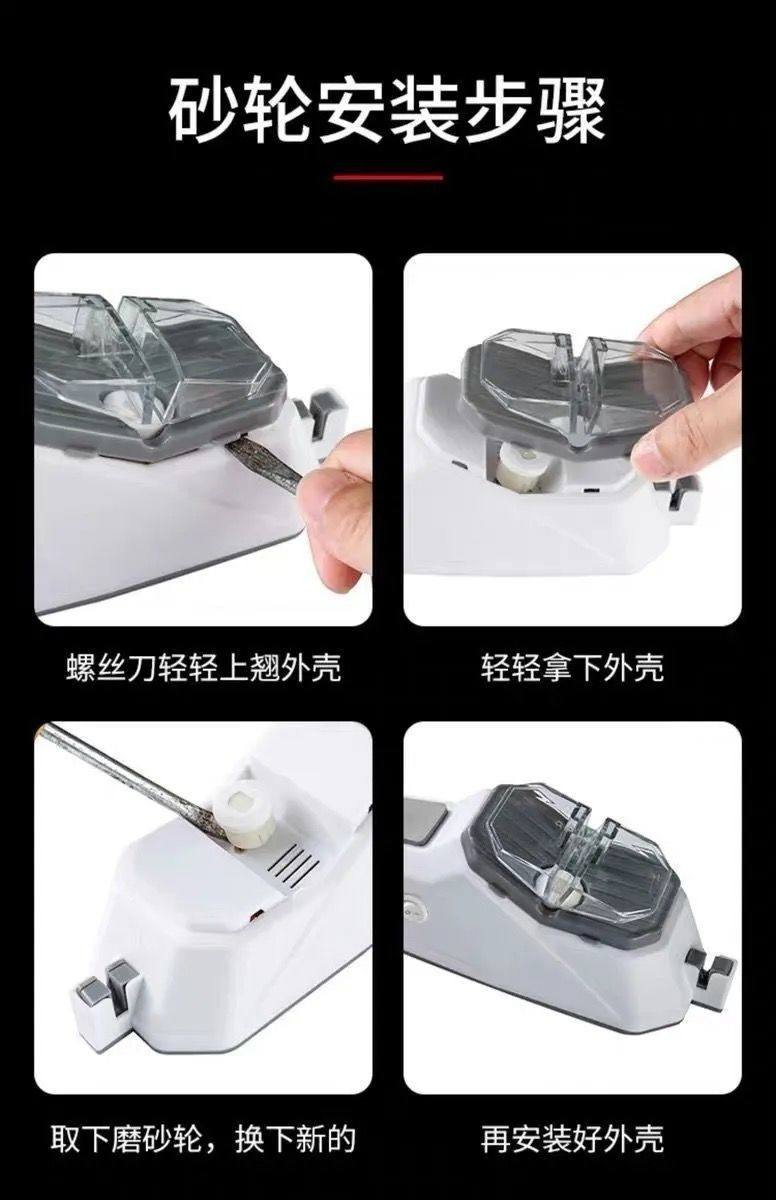 砂轮安装步骤

螺丝刀轻轻上翘外壳

轻轻拿下外壳

取下磨砂轮，换下新的

再安装好外壳