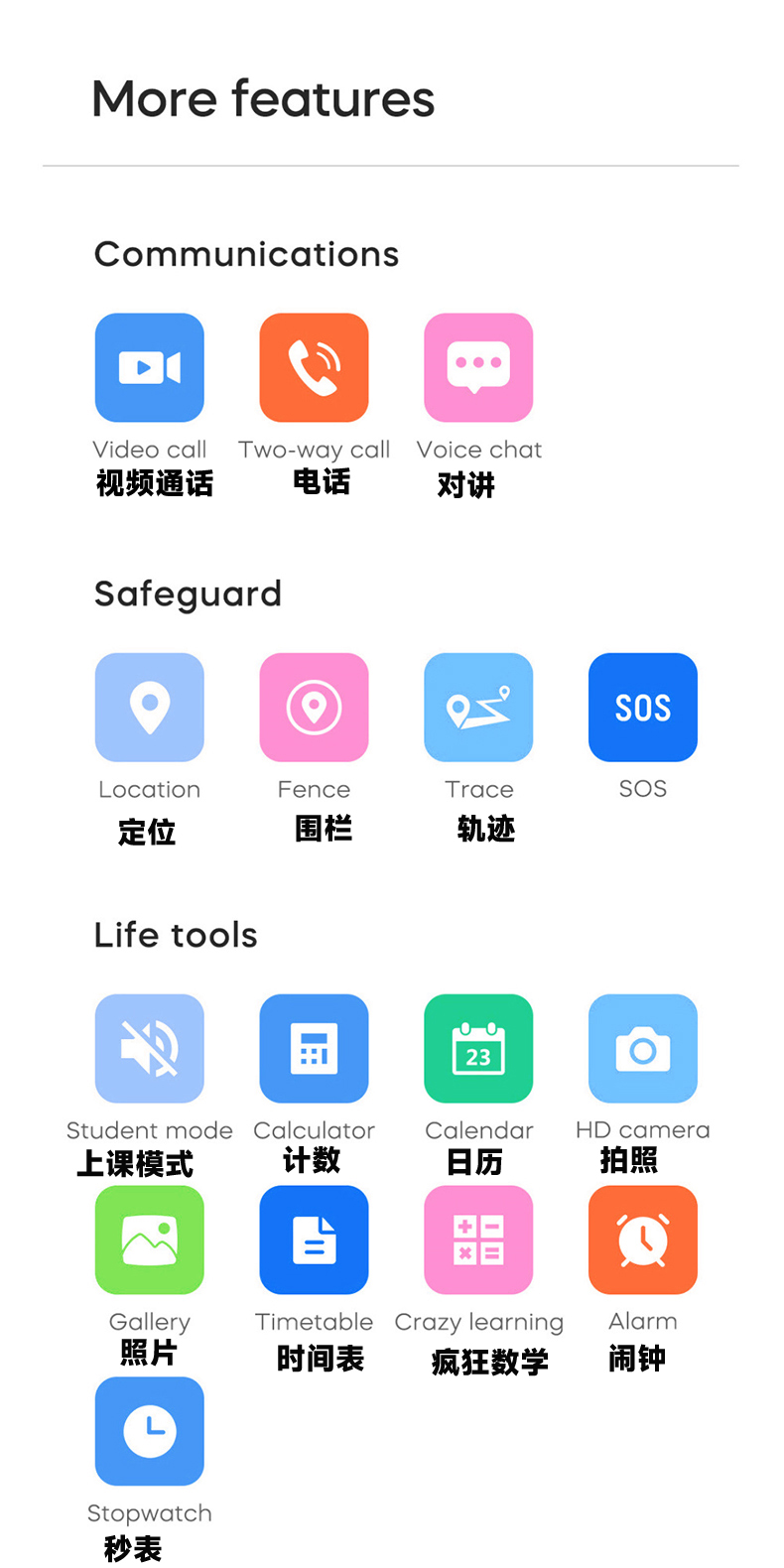 More features

Communications

Video call
视频通话

Two-way call
电话

Voice chat
对讲

Safeguard

Location
定位

Fence
围栏

Trace
轨迹

SOS
SOS

Life tools

Student mode
上课模式

Calculator
计数

23
Calendar
日历

HD camera
拍照

Gallery
照片

Timetable
时间表

Crazy learning
疯狂数学

Alarm
闹钟

Stopwatch
秒表