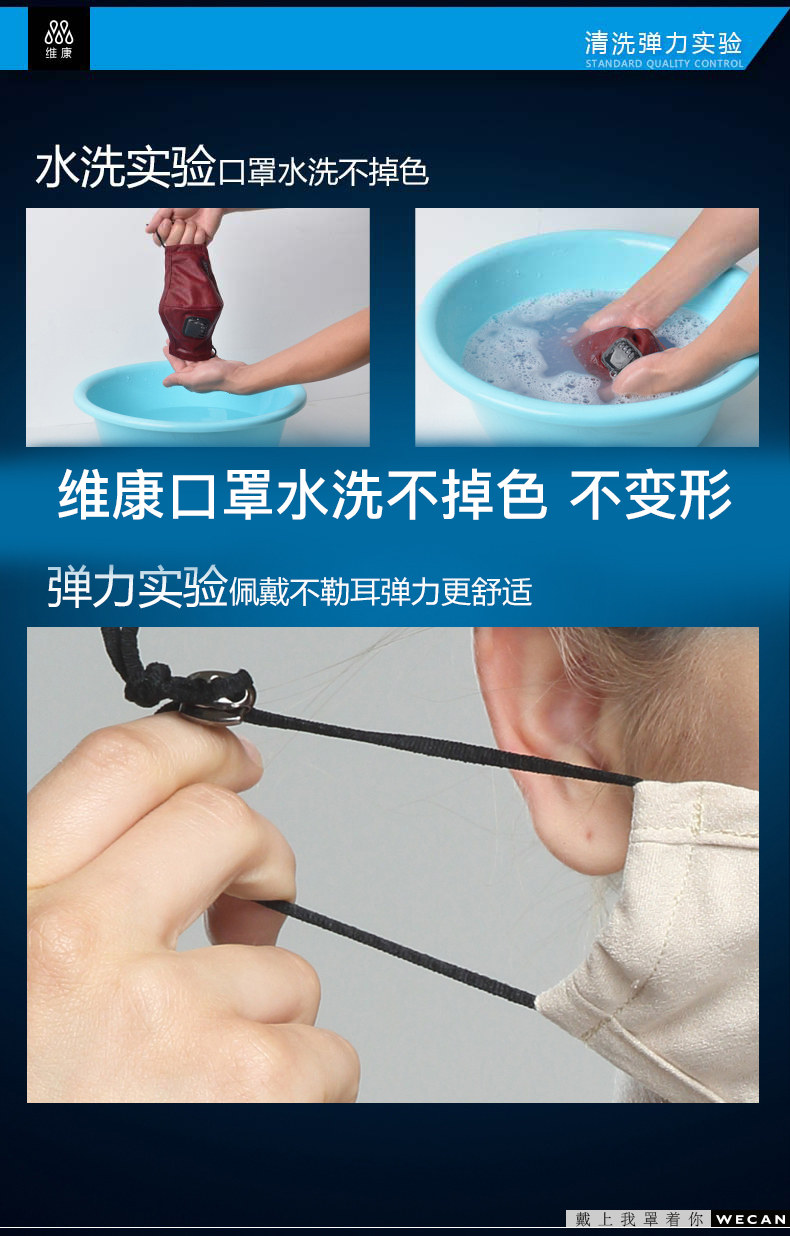 维康

清洗弹力实验
STANDARD QUALITY CONTROL

水洗实验口罩水洗不掉色

维康口罩水洗不掉色 不变形

弹力实验佩戴不勒耳弹力更舒适

戴上我罩着你 WECAN