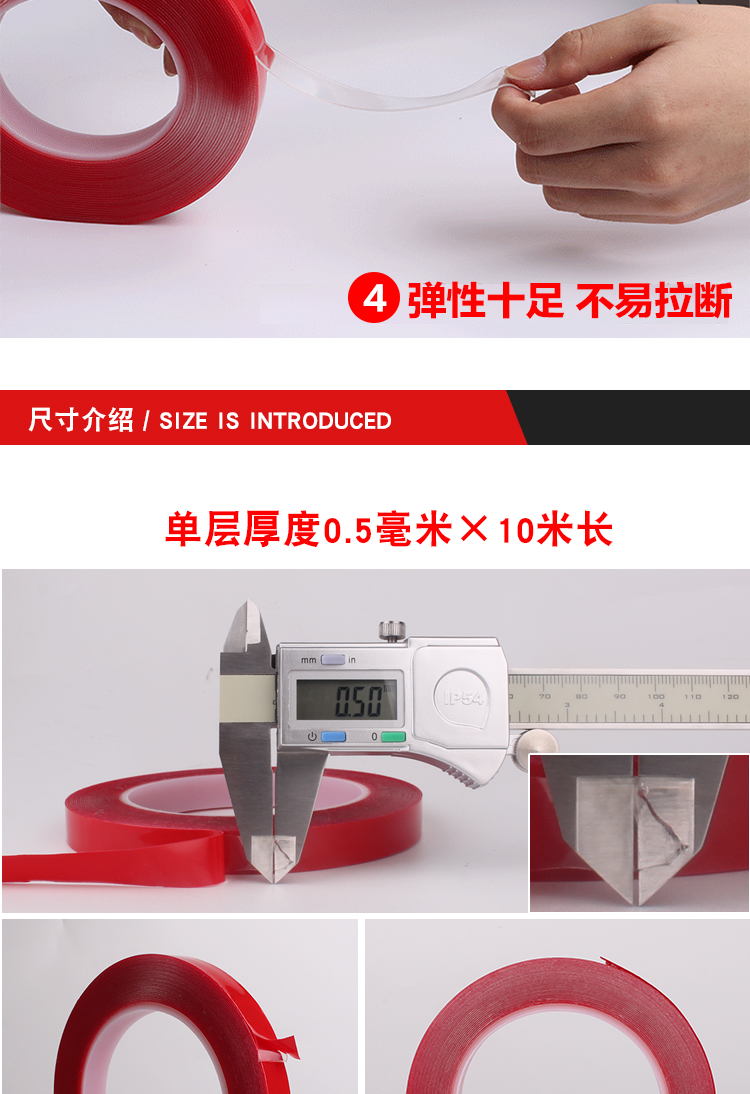 4 弹性十足 不易拉断

尺寸介绍 / SIZE IS INTRODUCED

单层厚度0.5毫米×10米长

mm in

0.50

0

IP54

70 80 90 100 110 120

3 4