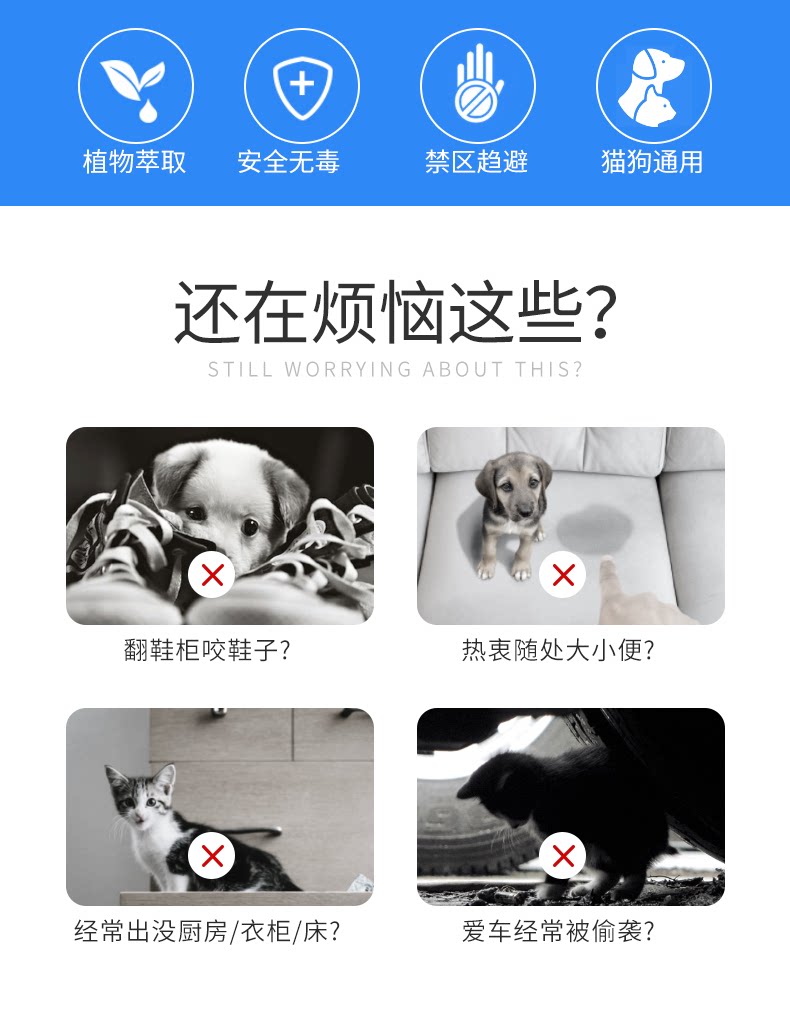 植物萃取 安全无毒 禁区趋避 猫狗通用

还在烦恼这些?
STILL WORRYING ABOUT THIS?

翻鞋柜咬鞋子?

热衷随处大小便?

经常出没厨房/衣柜/床?

爱车经常被偷袭?