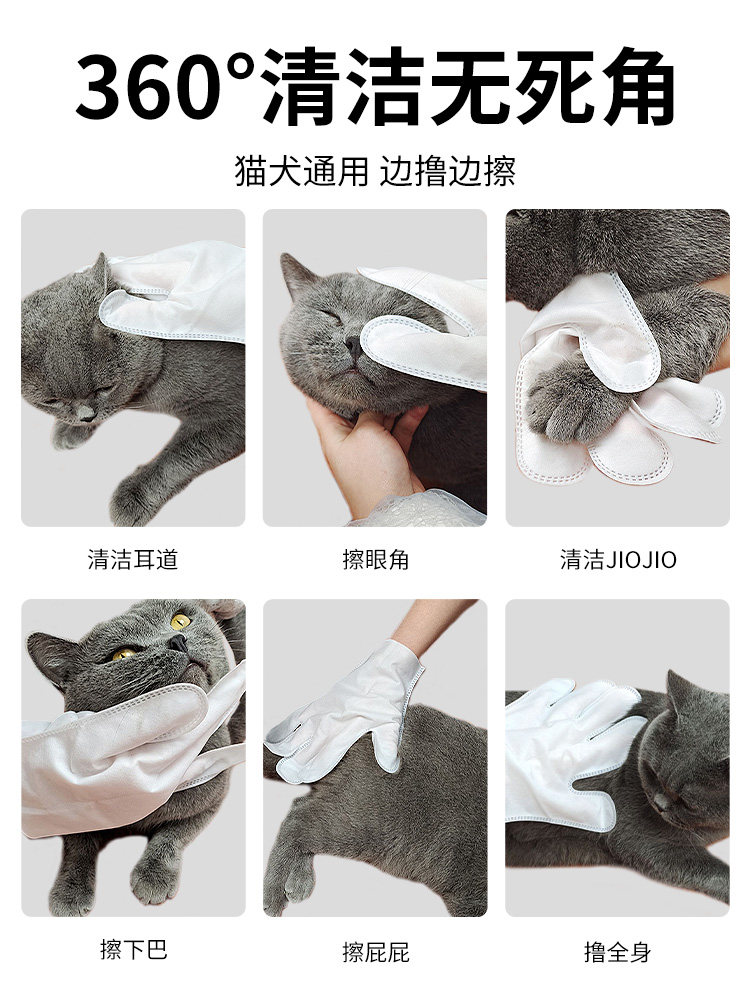 360°清洁无死角

猫犬通用 边撸边擦

清洁耳道

擦眼角

清洁JIOJIO

擦下巴

擦屁屁

撸全身