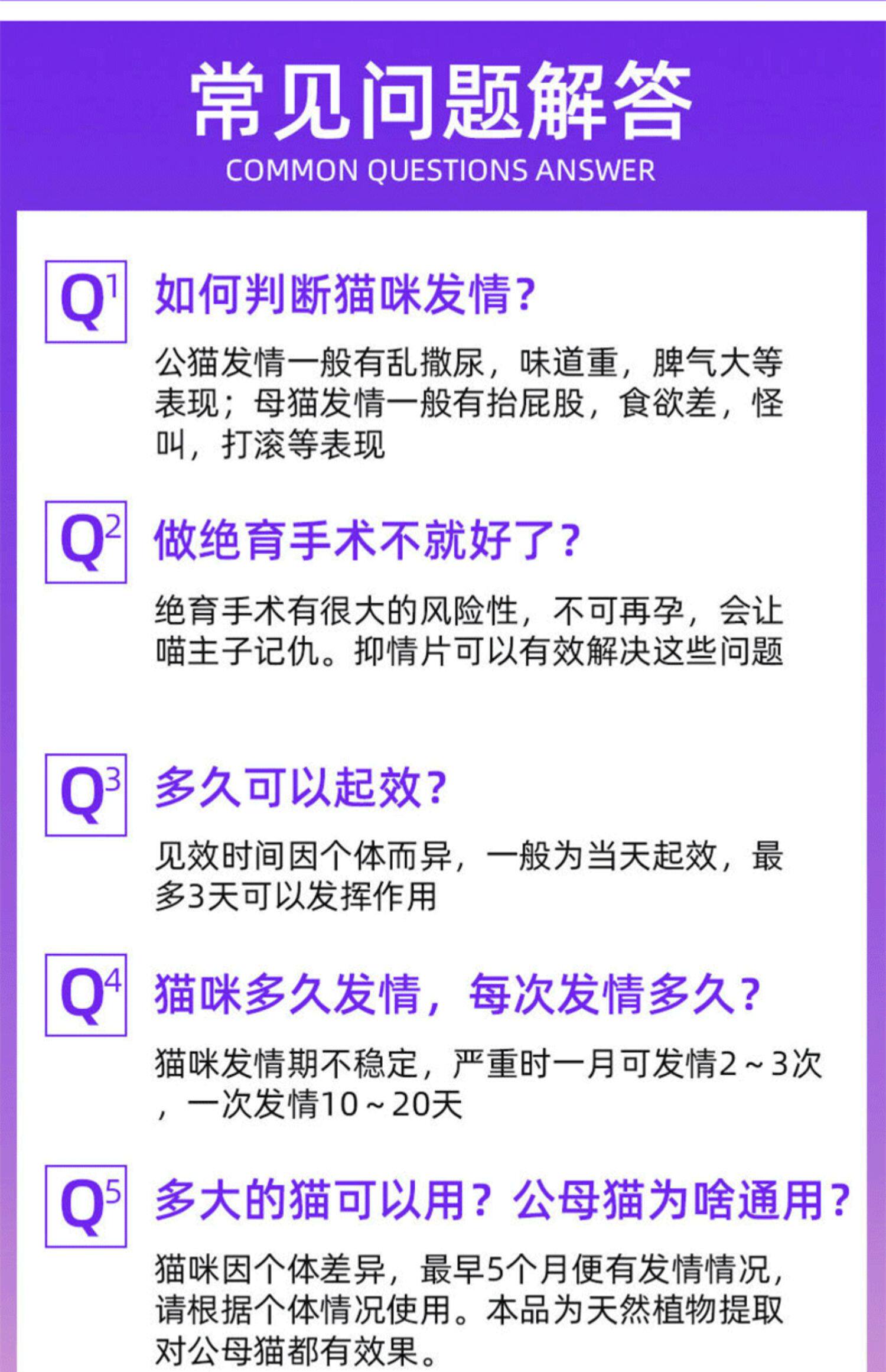 常见问题解答
COMMON QUESTIONS ANSWER

Q$^{1}$ 如何判断猫咪发情？

公猫发情一般有乱撒尿，味道重，脾气大等表现；母猫发情一般有抬屁股，食欲差，怪叫，打滚等表现

Q$^{2}$ 做绝育手术不就好了？

绝育手术有很大的风险性，不可再孕，会让喵主子记仇。抑情片可以有效解决这些问题

Q$^{3}$ 多久可以起效？

见效时间因个体而异，一般为当天起效，最多3天可以发挥作用

Q$^{4}$ 猫咪多久发情，每次发情多久？

猫咪发情期不稳定，严重时一月可发情2～3次，一次发情10～20天

Q$^{5}$ 多大的猫可以用？公母猫为啥通用？

猫咪因个体差异，最早5个月便有发情情况，请根据个体情况使用。本品为天然植物提取对公母猫都有效果。