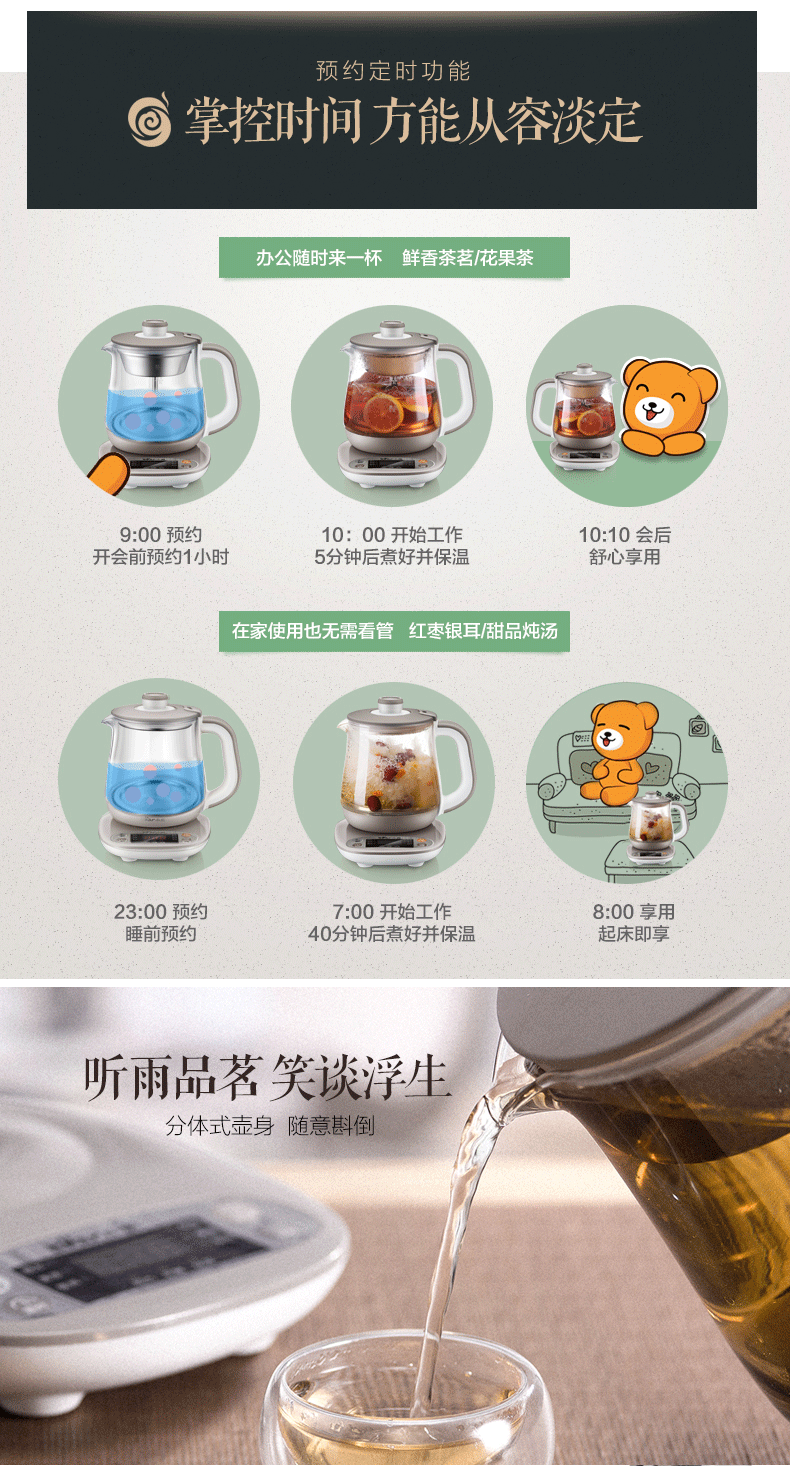 预约定时功能

掌控时间 方能从容淡定

办公随时来一杯　鲜香茶茗/花果茶

9:00 预约
开会前预约1小时

10：00 开始工作
5分钟后煮好并保温

10:10 会后
舒心享用

在家使用也无需看管　红枣银耳/甜品炖汤

23:00 预约
睡前预约

7:00 开始工作
40分钟后煮好并保温

8:00 享用
起床即享

听雨品茗 笑谈浮生

分体式壶身　随意斟倒