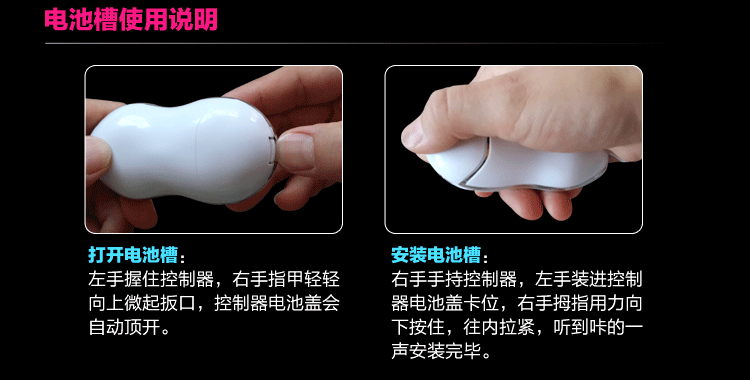 电池槽使用说明

打开电池槽：
左手握住控制器，右手指甲轻轻向上微起扳口，控制器电池盖会自动顶开。

安装电池槽：
右手手持控制器，左手装进控制器电池盖卡位，右手拇指用力向下按住，往内拉紧，听到咔的一声安装完毕。