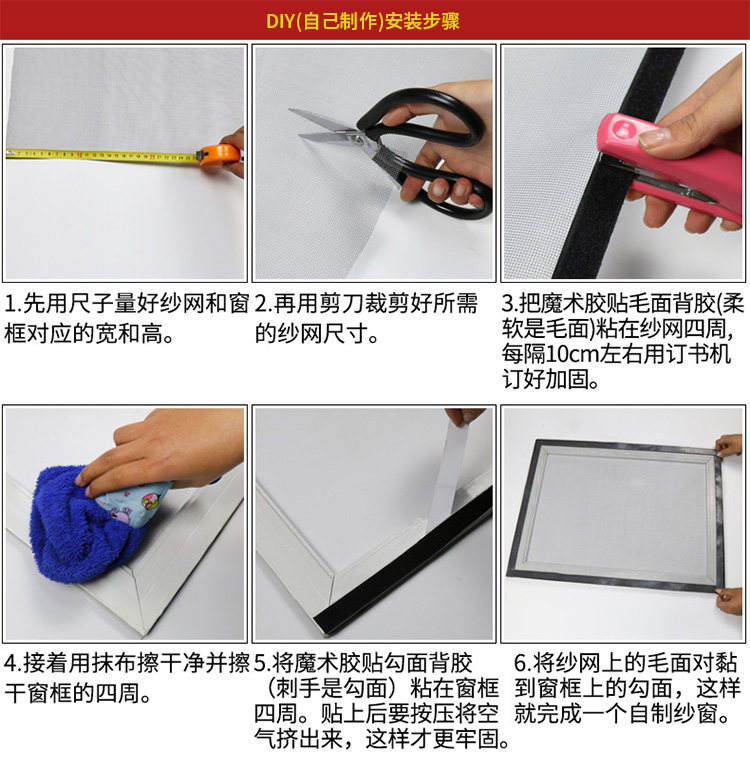 DIY(自己制作)安装步骤

1.先用尺子量好纱网和窗框对应的宽和高。

2.再用剪刀裁剪好所需的纱网尺寸。

3.把魔术胶贴毛面背胶(柔软是毛面)粘在纱网四周，每隔10cm左右用订书机订好加固。

4.接着用抹布擦干净并擦干窗框的四周。

5.将魔术胶贴勾面背胶（刺手是勾面）粘在窗框四周。贴上后要按压将空气挤出来，这样才更牢固。

6.将纱网上的毛面对黏到窗框上的勾面，这样就完成一个自制纱窗。