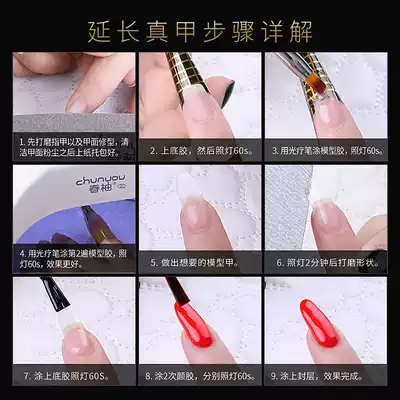 延长真甲步骤详解

1. 先打磨指甲以及甲面修型，清洁甲面粉尘之后上纸托包好。

2. 上底胶，然后照灯60s。

3. 用光疗笔涂模型胶，照灯60s。

chunyou
春柚

4. 用光疗笔涂第2遍模型胶，照灯60s，效果更好。

5. 做出想要的模型甲。

6. 照灯2分钟后打磨形状。

7. 涂上底胶照灯60S。

8. 涂2次颜胶，分别照灯60s。

9. 涂上封层，效果完成。