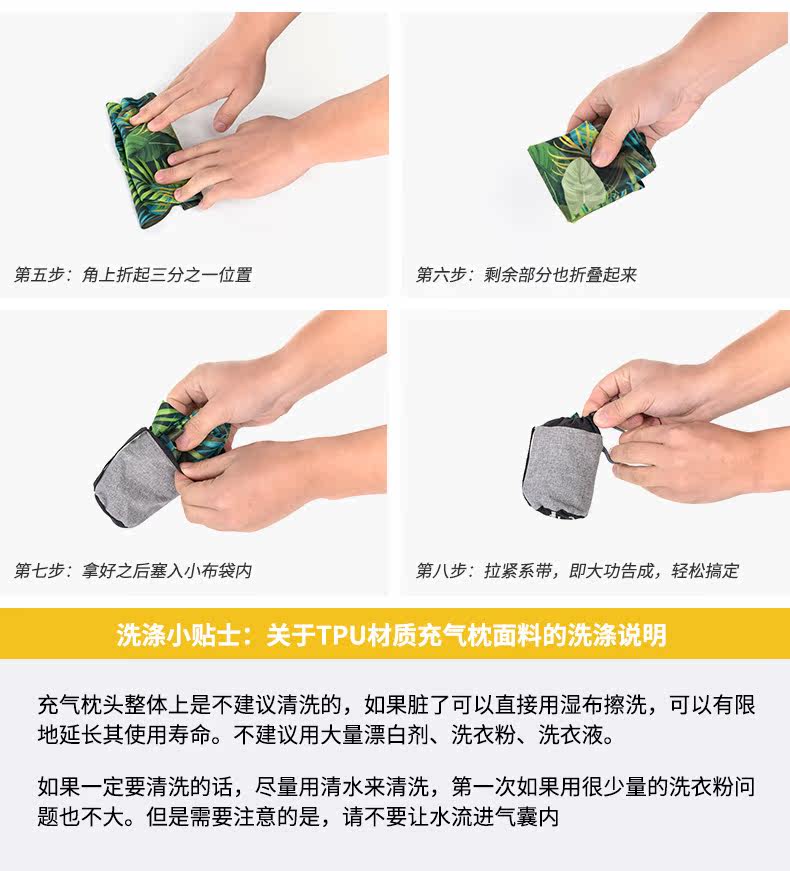 第五步：角上折起三分之一位置

第六步：剩余部分也折叠起来

第七步：拿好之后塞入小布袋内

第八步：拉紧系带，即大功告成，轻松搞定

洗涤小贴士：关于TPU材质充气枕面料的洗涤说明

充气枕头整体上是不建议清洗的，如果脏了可以直接用湿布擦洗，可以有限地延长其使用寿命。不建议用大量漂白剂、洗衣粉、洗衣液。

如果一定要清洗的话，尽量用清水来清洗，第一次如果用很少量的洗衣粉问题也不大。但是需要注意的是，请不要让水流进气囊内