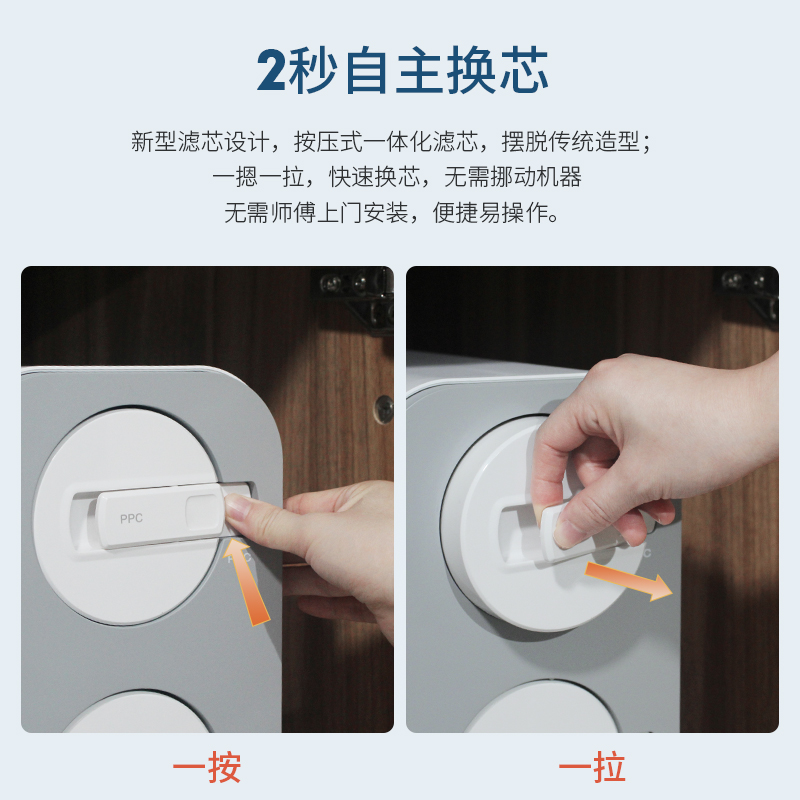 2秒自主换芯

新型滤芯设计，按压式一体化滤芯，摆脱传统造型；
一摁一拉，快速换芯，无需挪动机器
无需师傅上门安装，便捷易操作。

PPC

一按

一拉