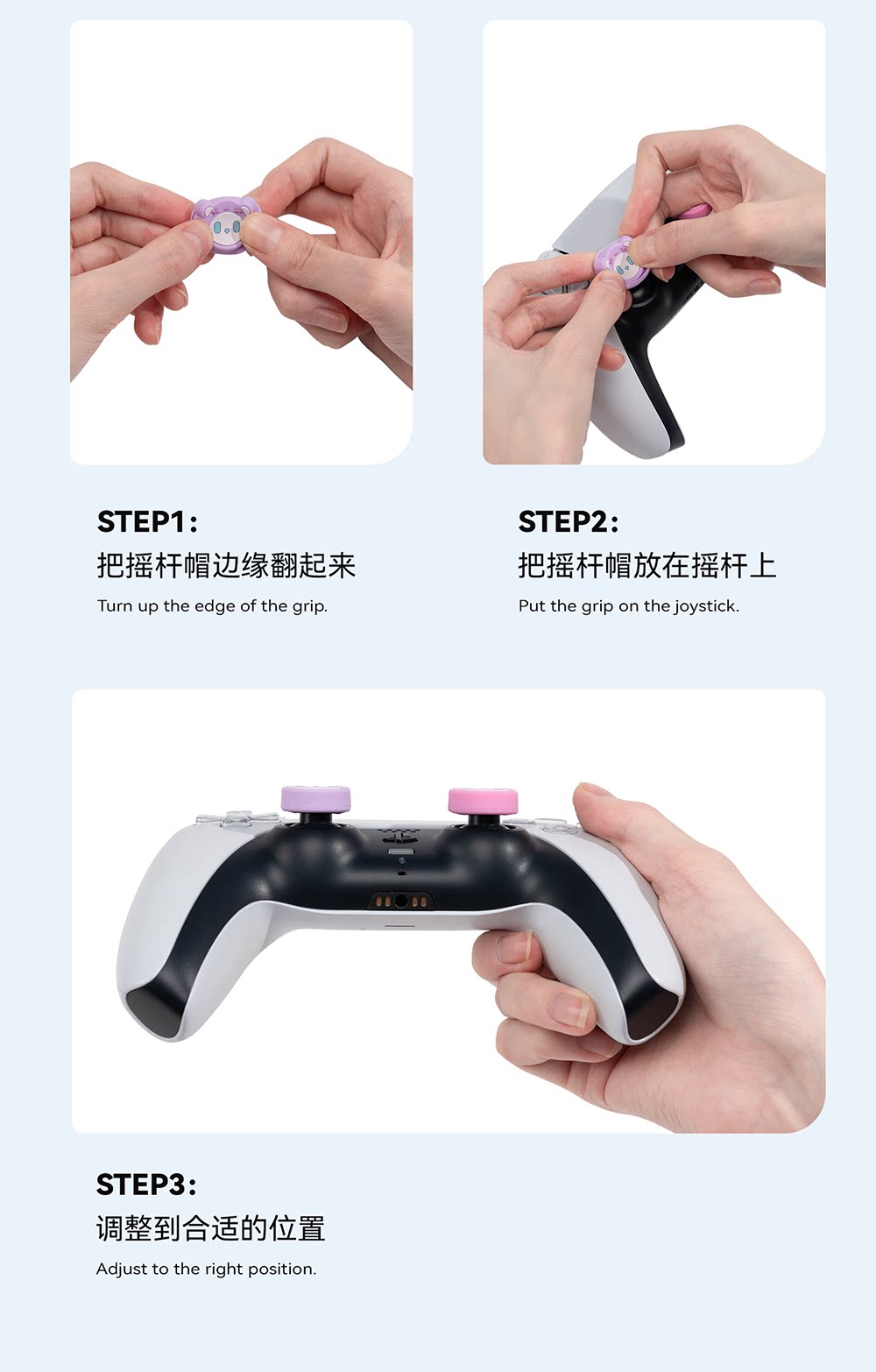 STEP1：
把摇杆帽边缘翻起来
Turn up the edge of the grip.

STEP2：
把摇杆帽放在摇杆上
Put the grip on the joystick.

STEP3：
调整到合适的位置
Adjust to the right position.