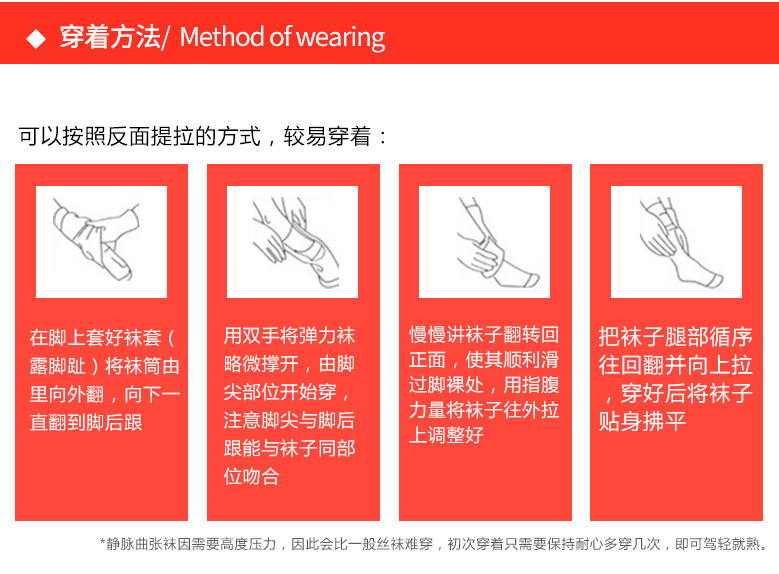 ◆ 穿着方法/ Method of wearing

可以按照反面提拉的方式，较易穿着：

在脚上套好袜套（露脚趾）将袜筒由里向外翻，向下一直翻到脚后跟

用双手将弹力袜略微撑开，由脚尖部位开始穿，注意脚尖与脚后跟能与袜子同部位吻合

慢慢讲袜子翻转回正面，使其顺利滑过脚裸处，用指腹力量将袜子往外拉上调整好

把袜子腿部循序往回翻并向上拉，穿好后将袜子贴身拂平

*静脉曲张袜因需要高度压力，因此会比一般丝袜难穿，初次穿着只需要保持耐心多穿几次，即可驾轻就熟。