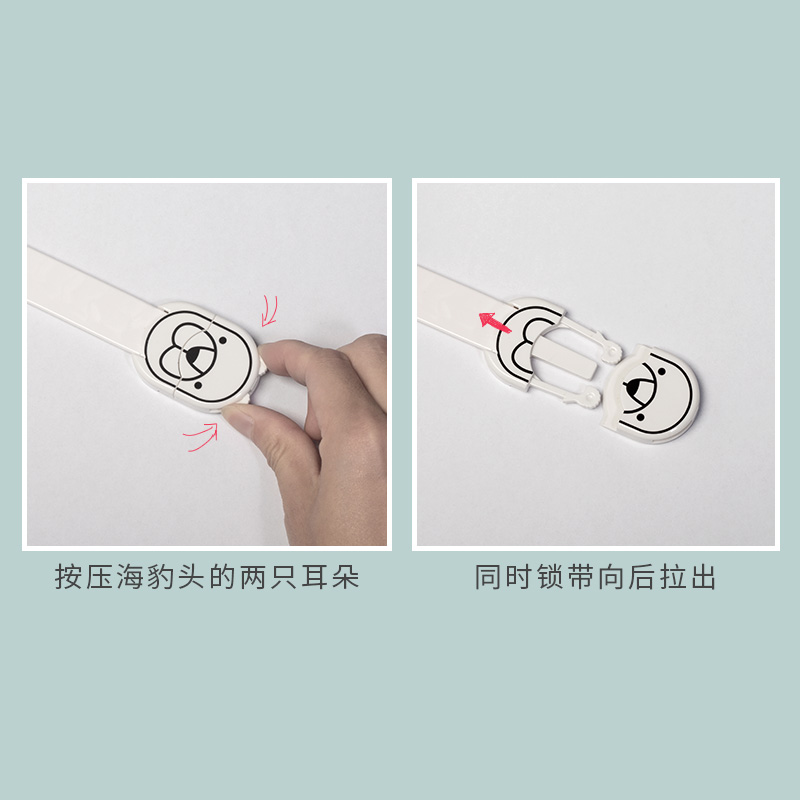 按压海豹头的两只耳朵

同时锁带向后拉出